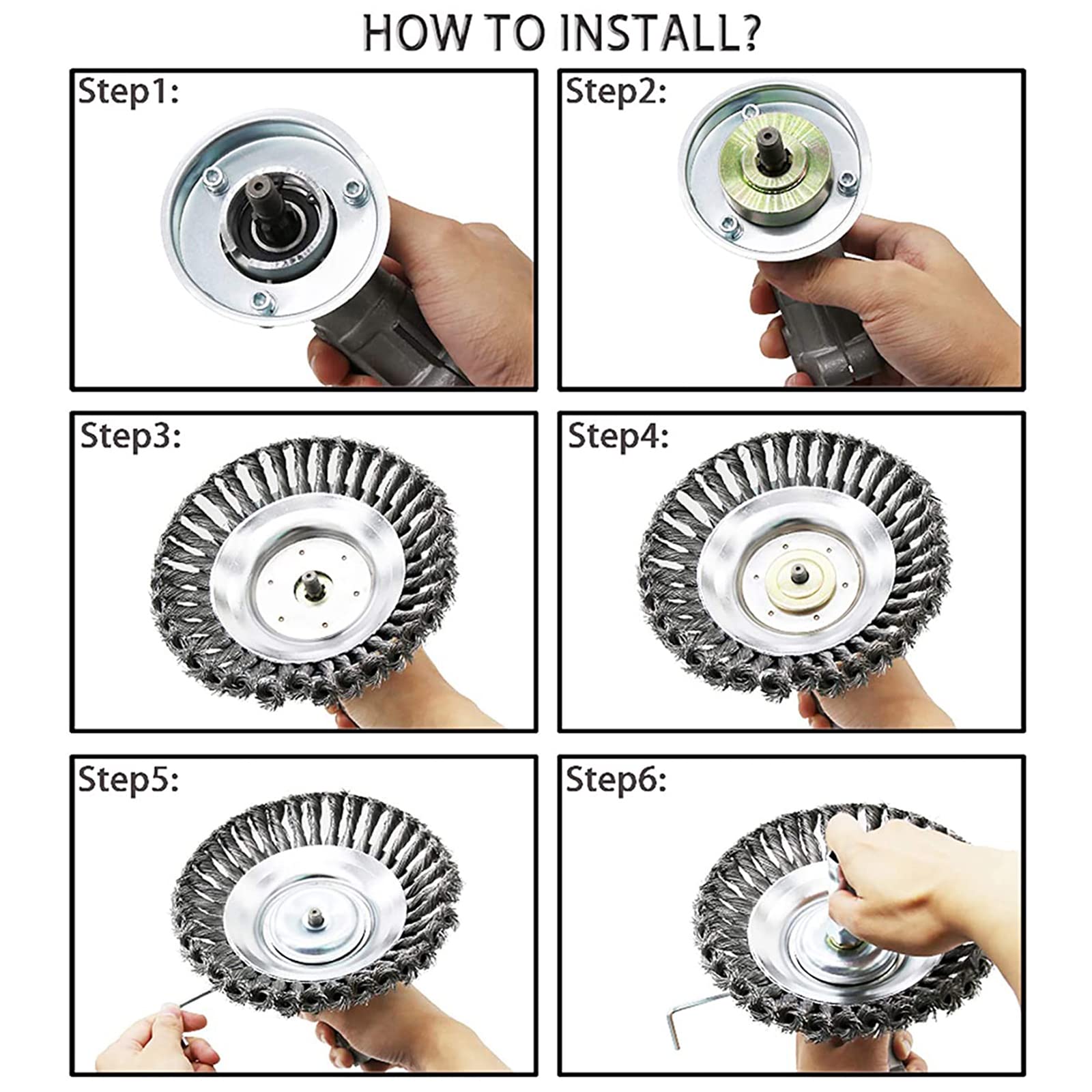 HOW TO INSTALL?

Step1:

Step2:

Step3:

Step4:

Step5:

Step6: