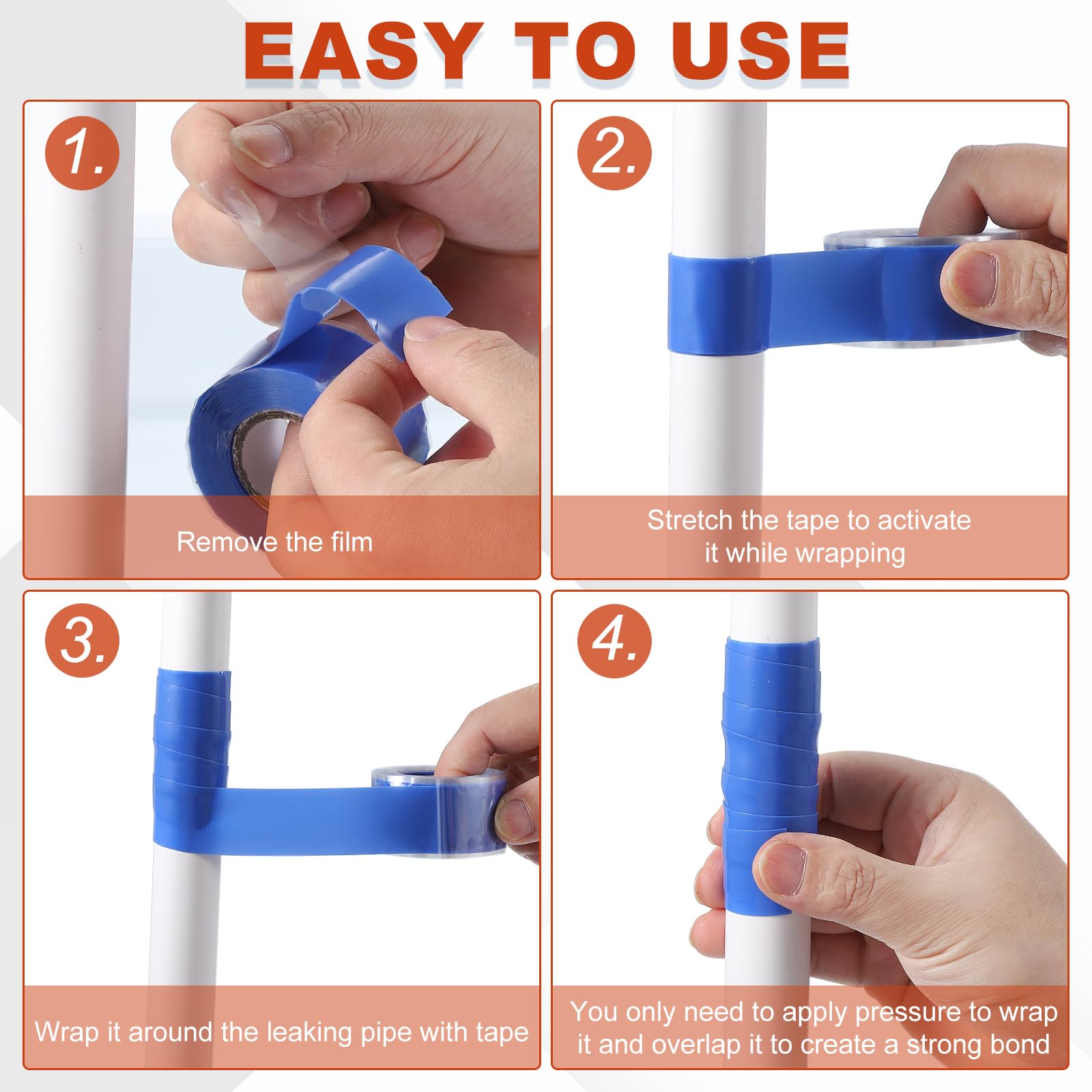 EASY TO USE

1.

Remove the film

2.

Stretch the tape to activate it while wrapping

3.

Wrap it around the leaking pipe with tape

4.

You only need to apply pressure to wrap it and overlap it to create a strong bond