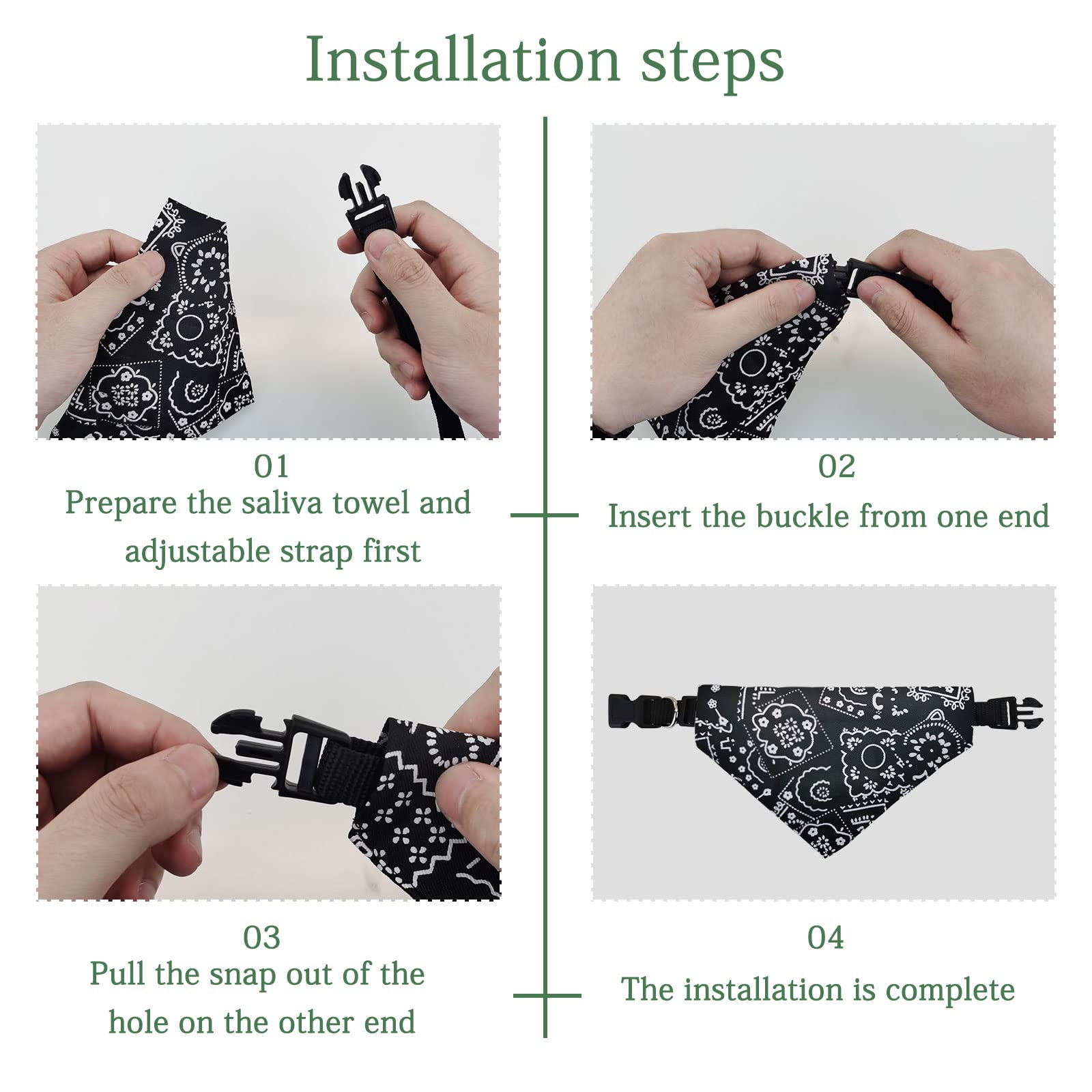 Installation steps

01
Prepare the saliva towel and adjustable strap first

02
Insert the buckle from one end

03
Pull the snap out of the hole on the other end

04
The installation is complete