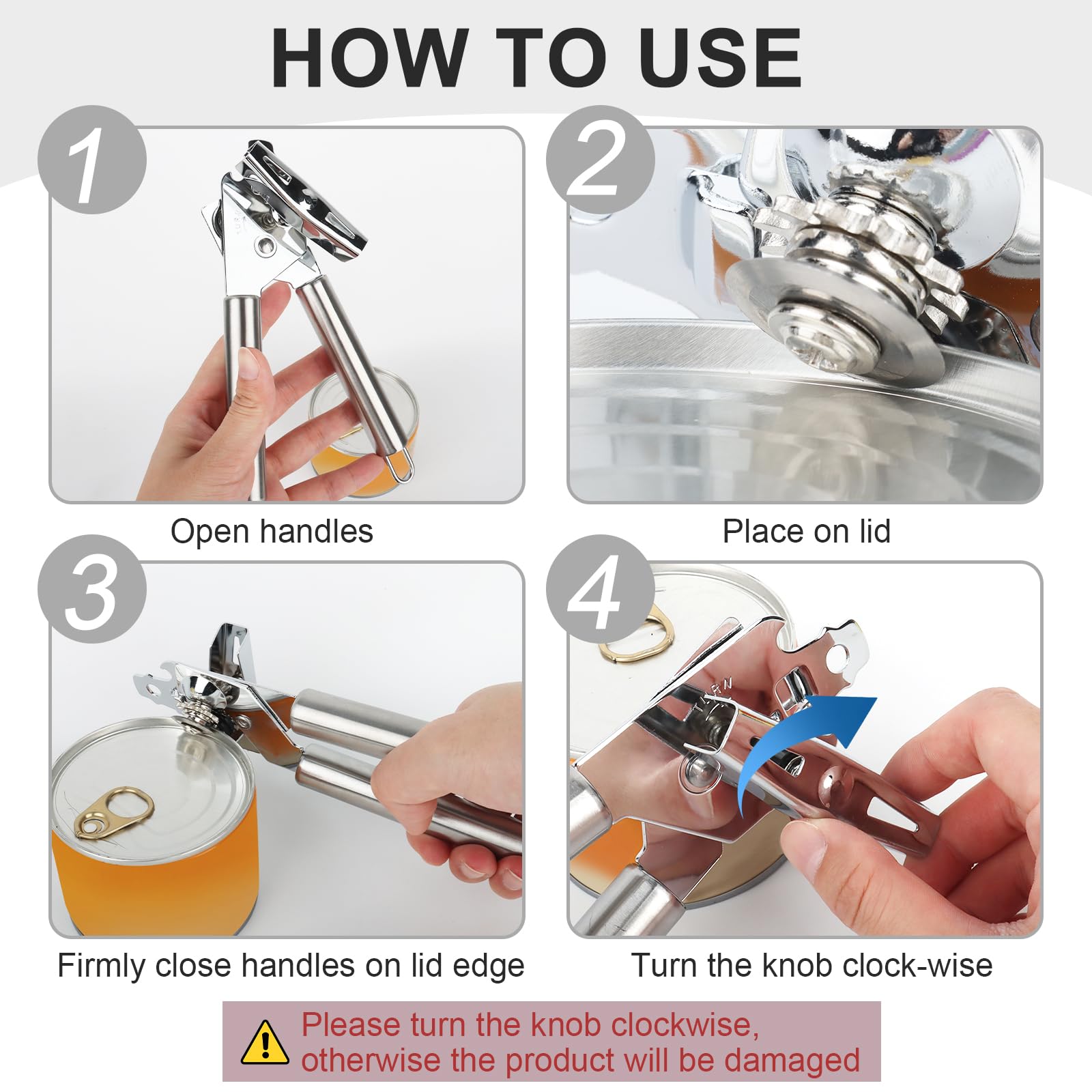 HOW TO USE

1

Open handles

2

Place on lid

3

Firmly close handles on lid edge

4

TURN

Turn the knob clock-wise

Please turn the knob clockwise, otherwise the product will be damaged