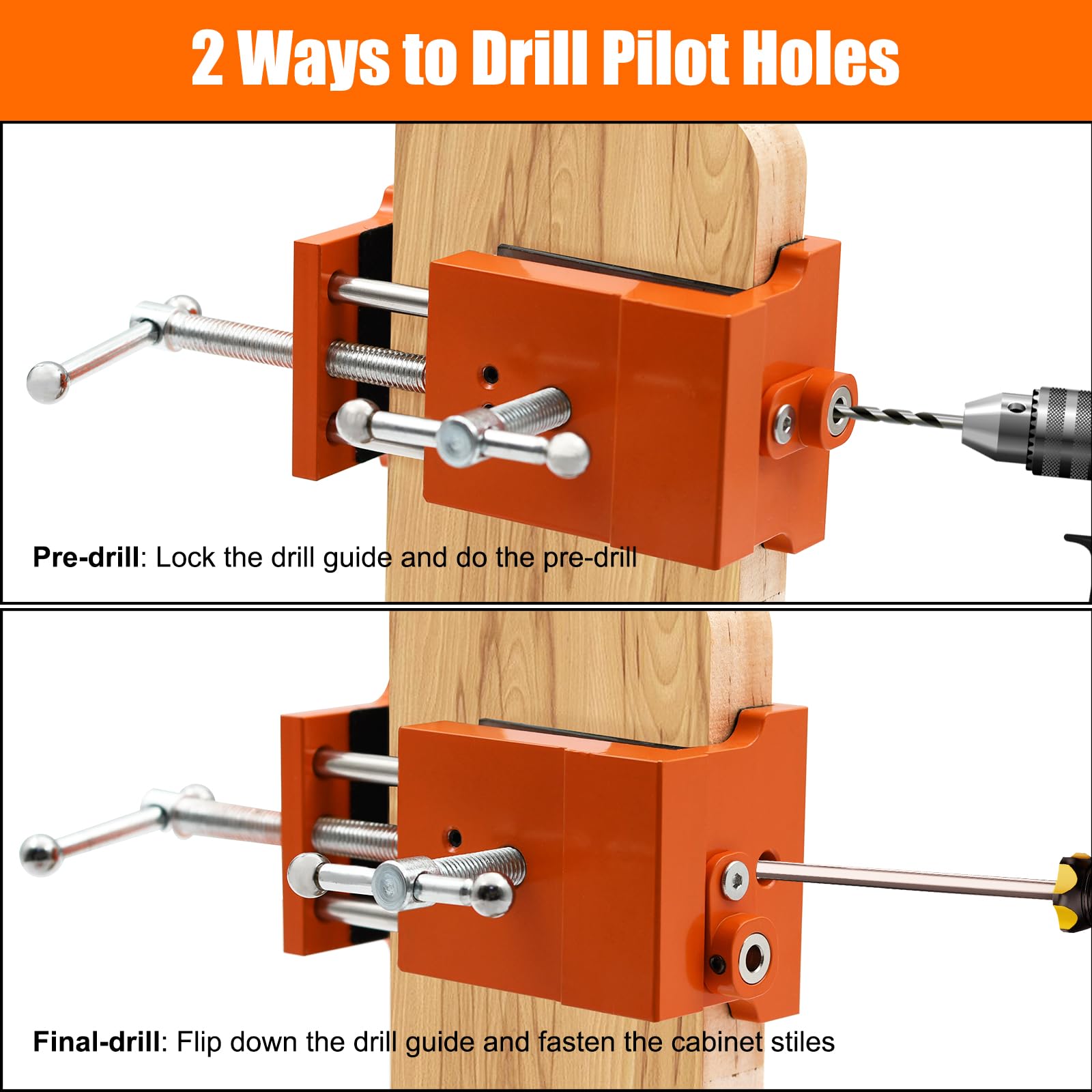 2 Ways to Drill Pilot Holes

Pre-drill: Lock the drill guide and do the pre-drill

Final-drill: Flip down the drill guide and fasten the cabinet stiles