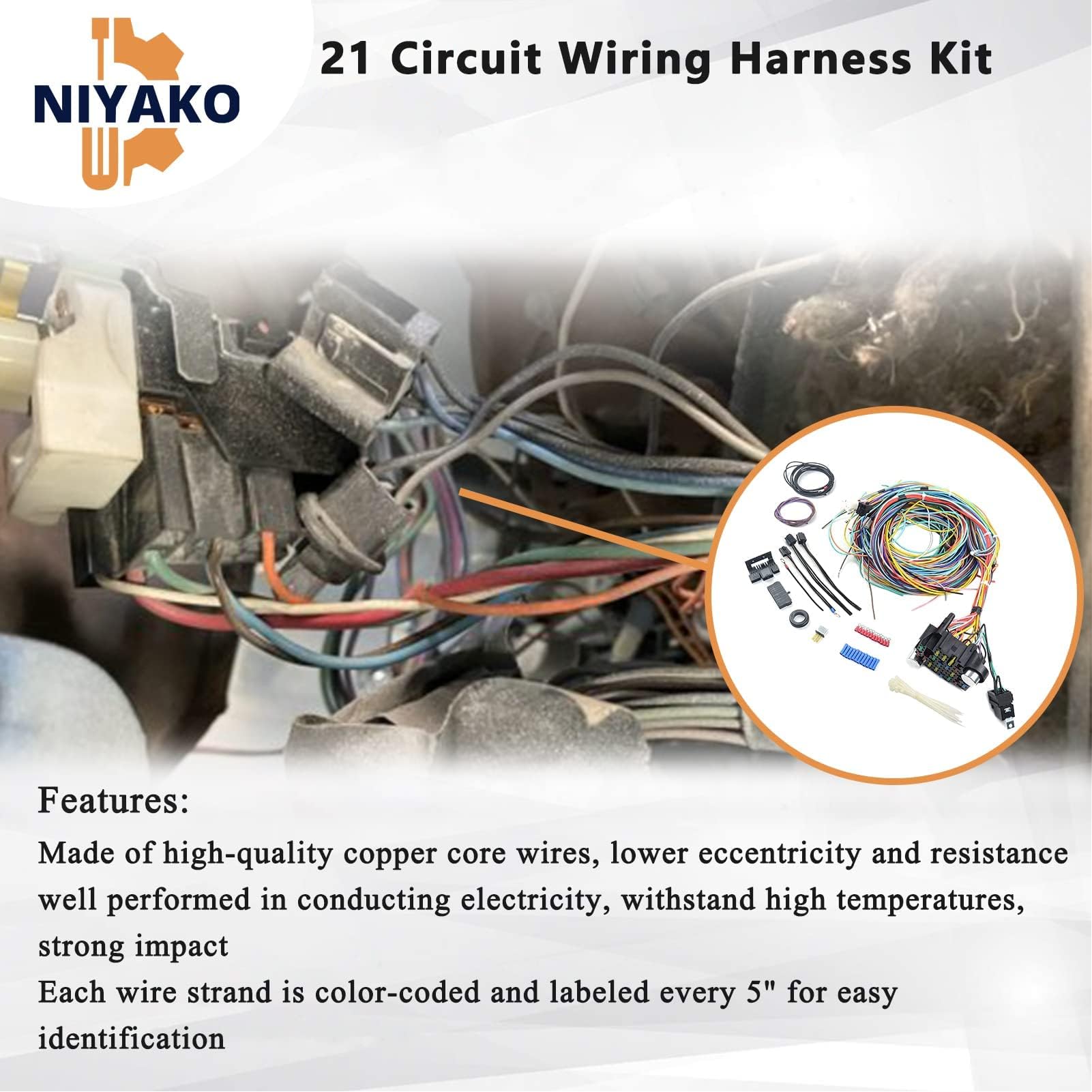 NIYAKO

21 Circuit Wiring Harness Kit

Features:

Made of high-quality copper core wires, lower eccentricity and resistance well performed in conducting electricity, withstand high temperatures, strong impact

Each wire strand is color-coded and labeled every 5" for easy identification