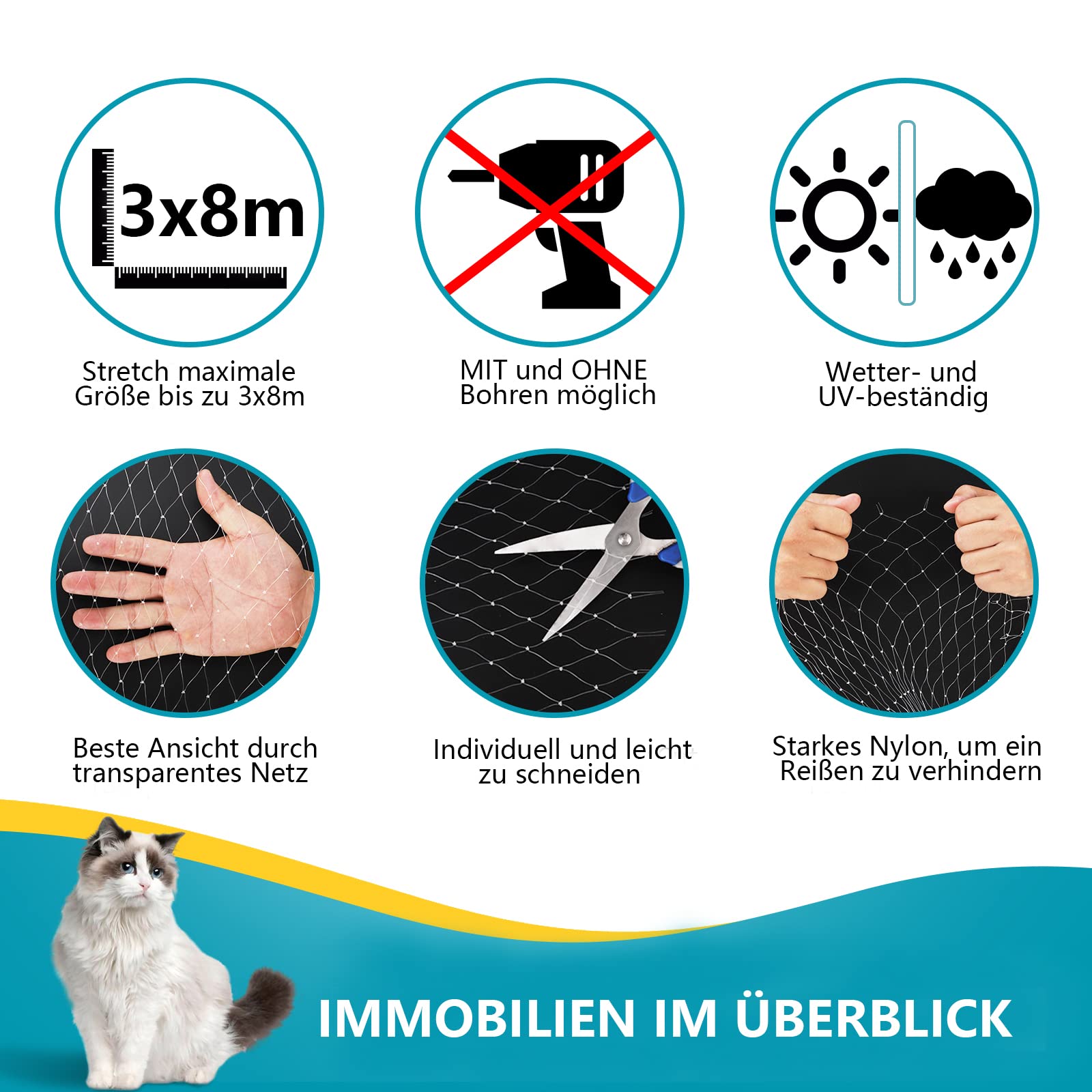 3x8m

Stretch maximale Größe bis zu 3x8m

MIT und OHNE Bohren möglich

Wetter- und UV-beständig

Beste Ansicht durch transparentes Netz

Individuell und leicht zu schneiden

Starkes Nylon, um ein Reißen zu verhindern

IMMOBILIEN IM ÜBERBLICK