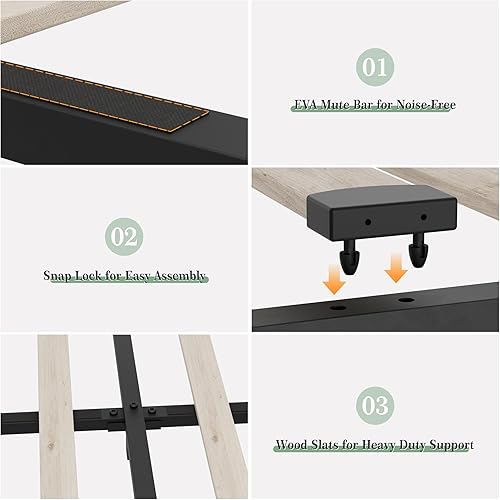 01

EVA Mute Bar for Noise-Free

02

Snap Lock for Easy Assembly

03

Wood Slats for Heavy Duty Support