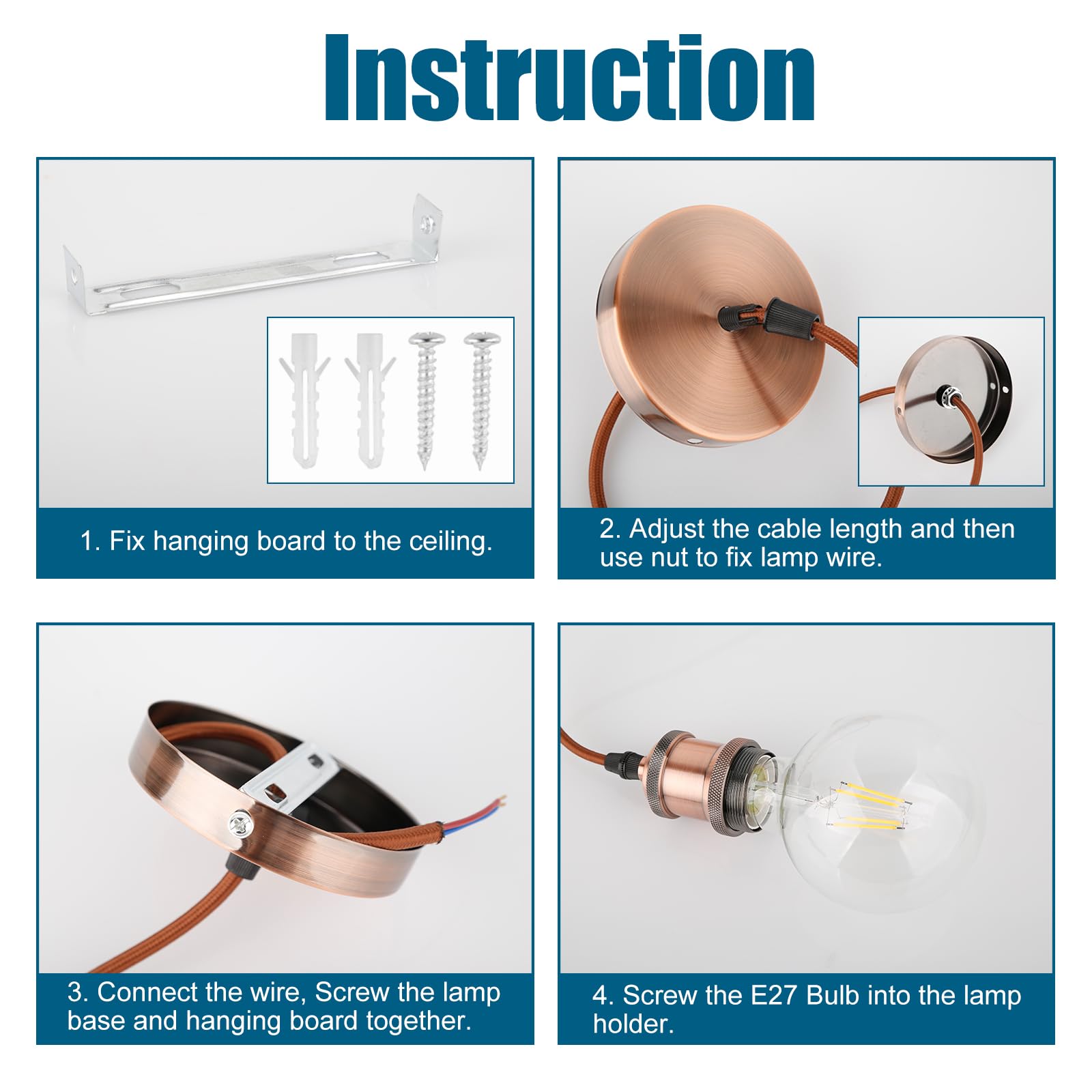 Instruction

1. Fix hanging board to the ceiling.

2. Adjust the cable length and then use nut to fix lamp wire.

3. Connect the wire, Screw the lamp base and hanging board together.

4. Screw the E27 Bulb into the lamp holder.