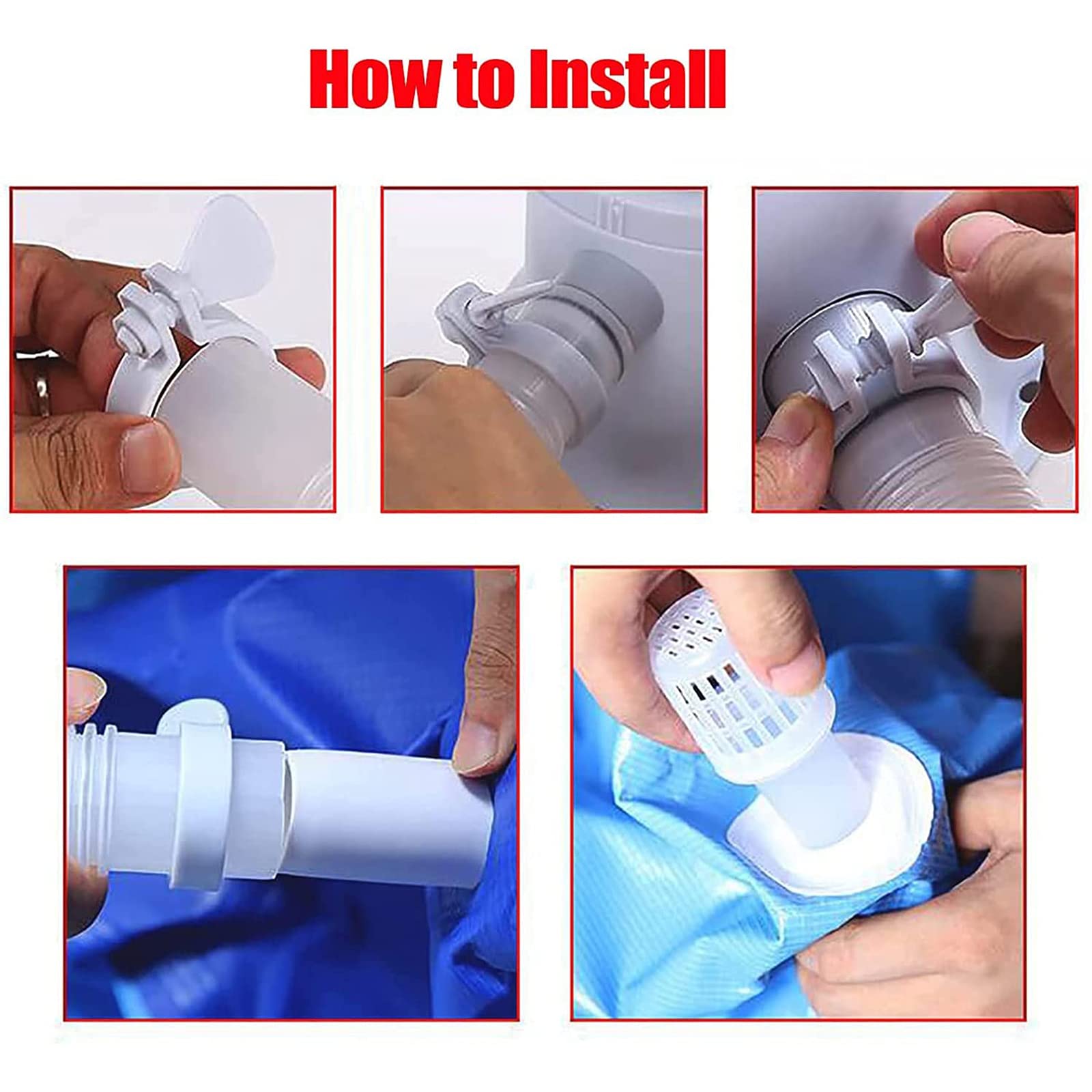 How to Install