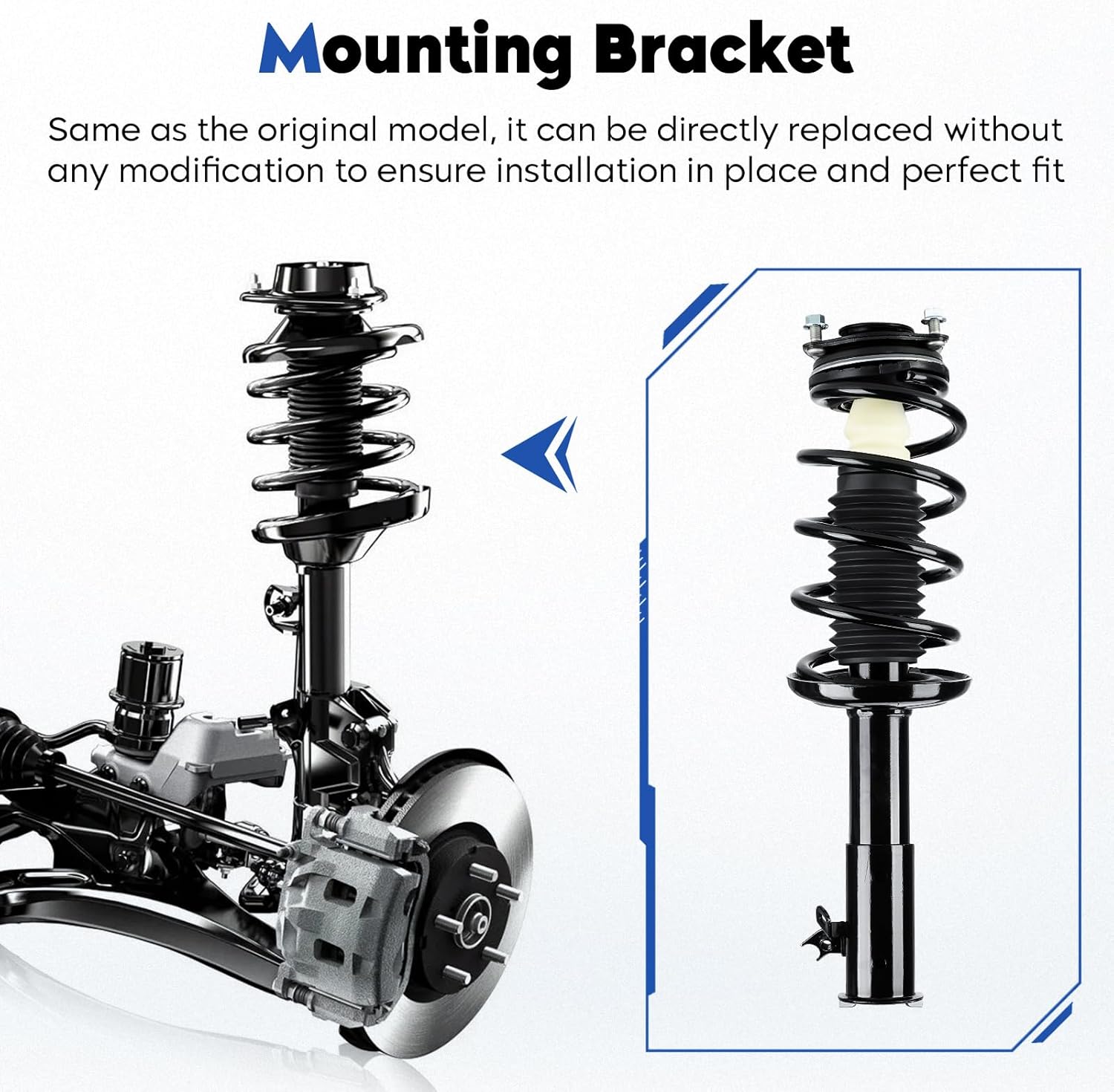 Mounting Bracket

Same as the original model, it can be directly replaced without any modification to ensure installation in place and perfect fit