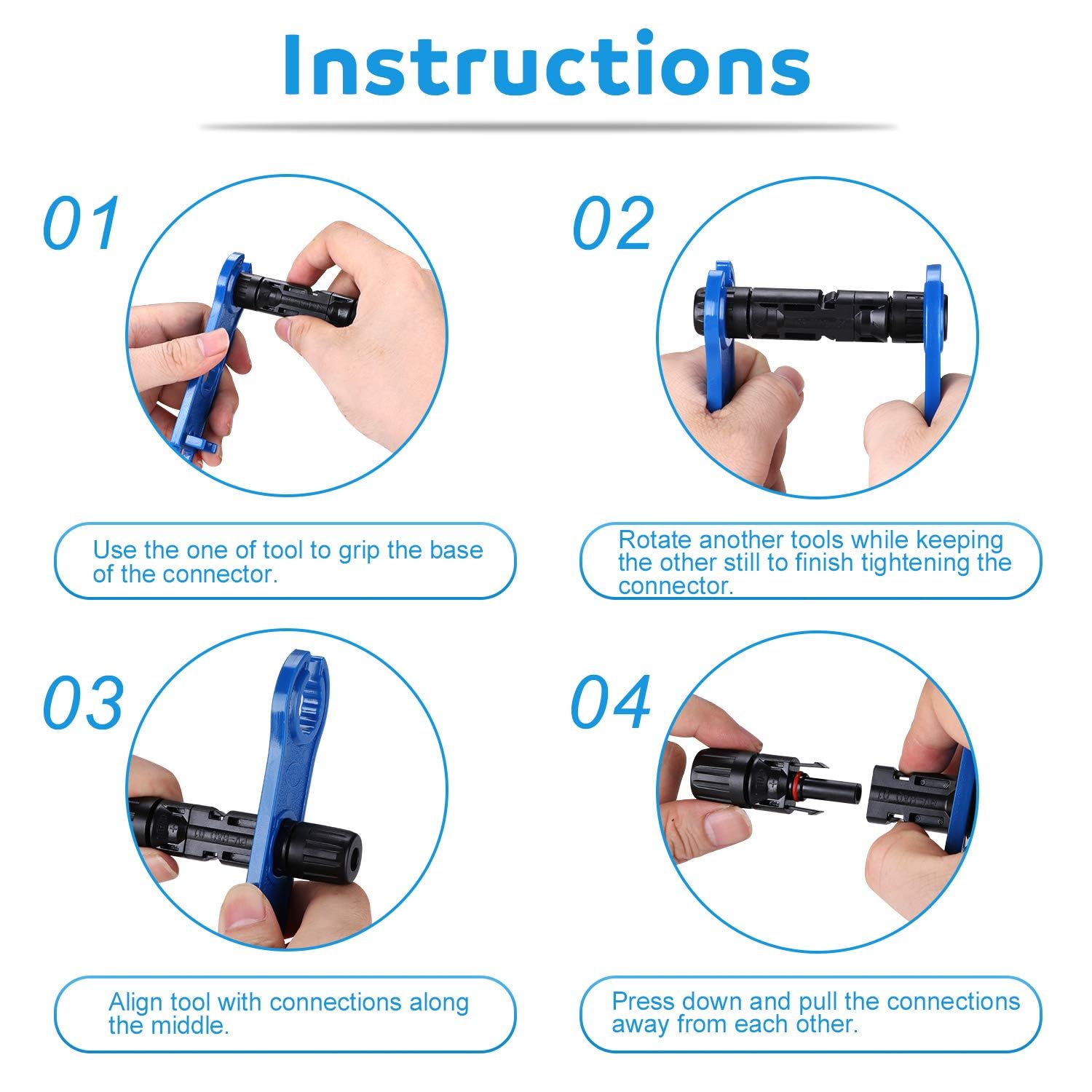 Instructions

01

Use the one of tool to grip the base of the connector.

02

Rotate another tools while keeping the other still to finish tightening the connector.

03

Align tool with connections along the middle.

04

Press down and pull the connections away from each other.