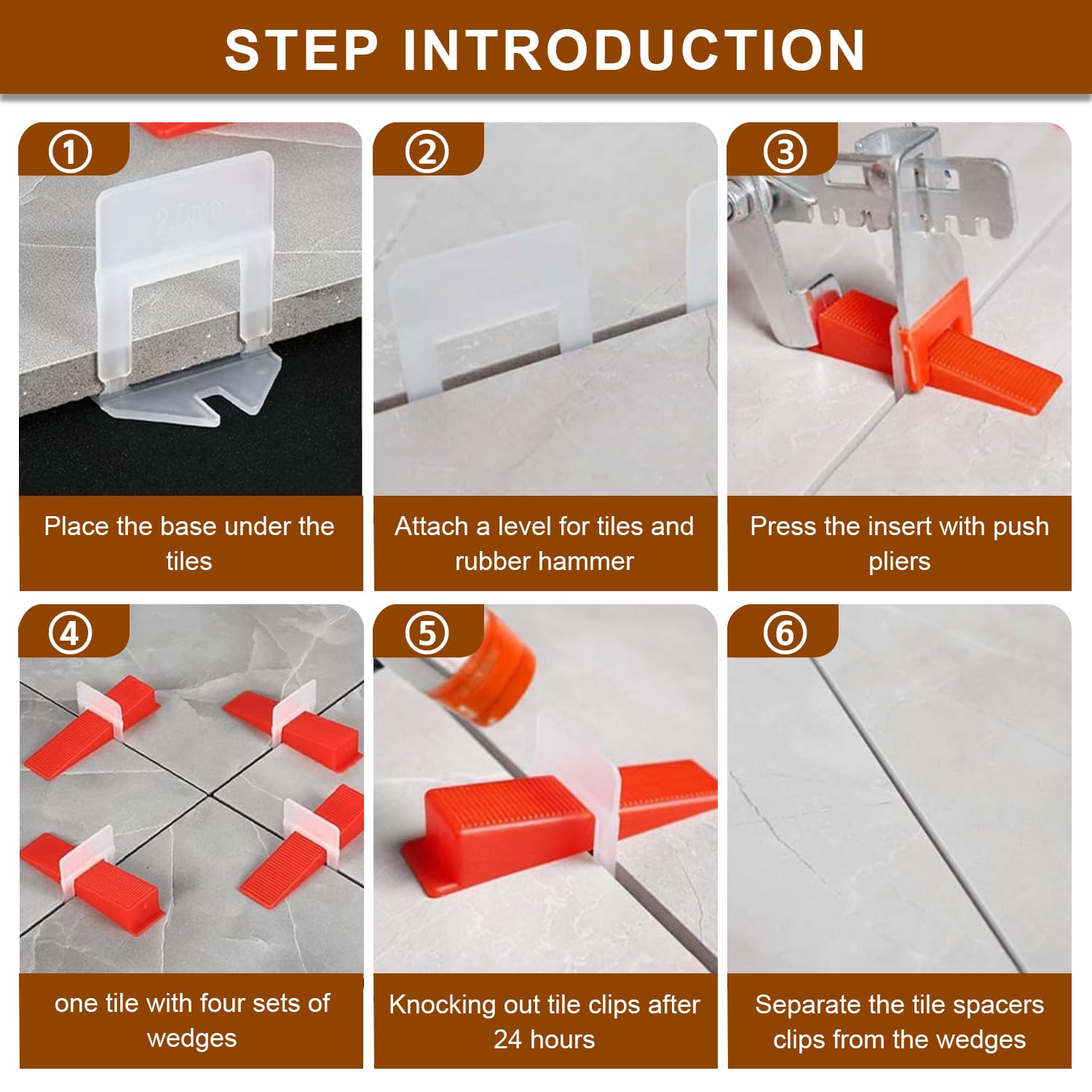 STEP INTRODUCTION

①

2.0mm

Place the base under the tiles

②

Attach a level for tiles and rubber hammer

③

Press the insert with push pliers

④

one tile with four sets of wedges

⑤

Knocking out tile clips after 24 hours

⑥

Separate the tile spacers clips from the wedges