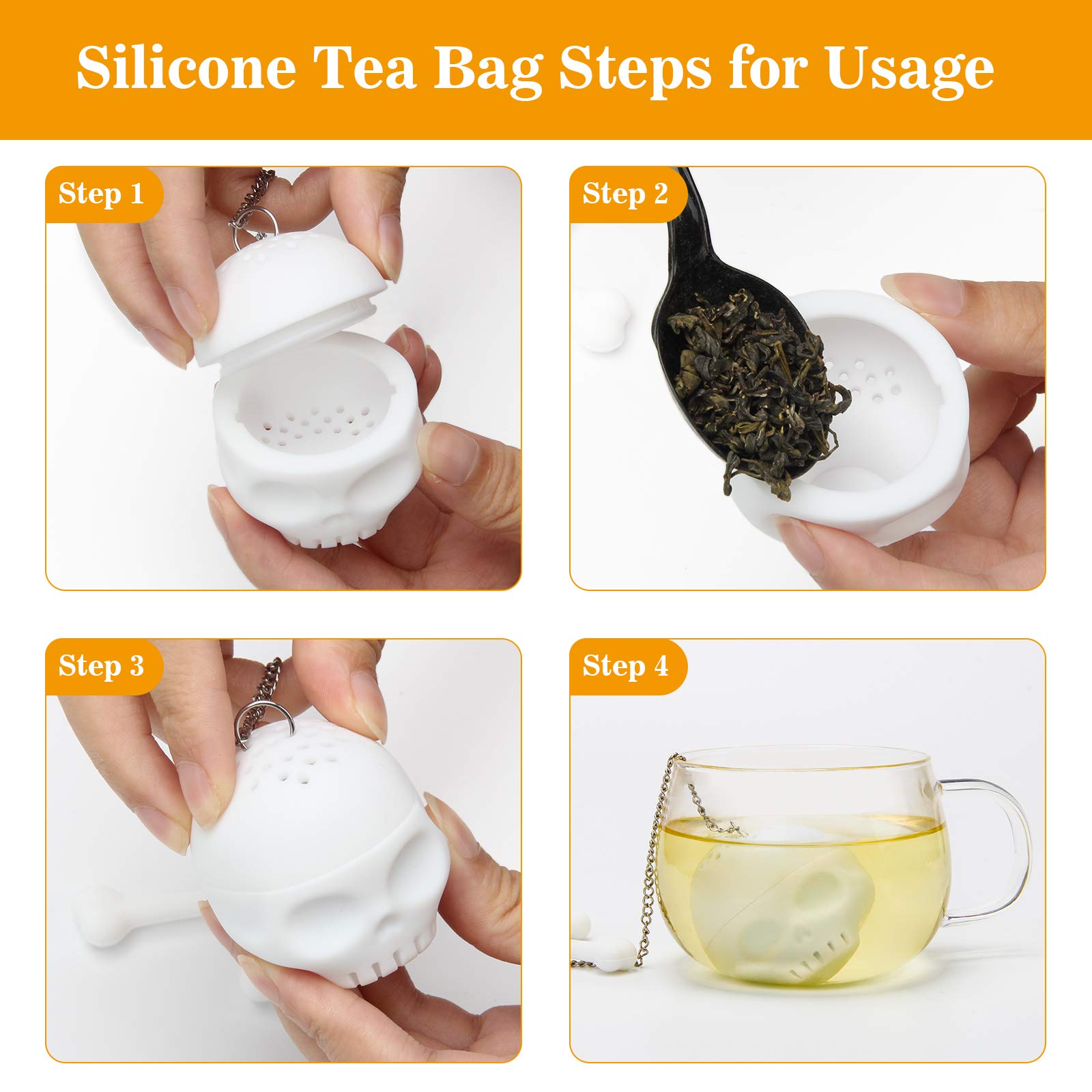 Silicone Tea Bag Steps for Usage

Step 1

Step 2

Step 3

Step 4