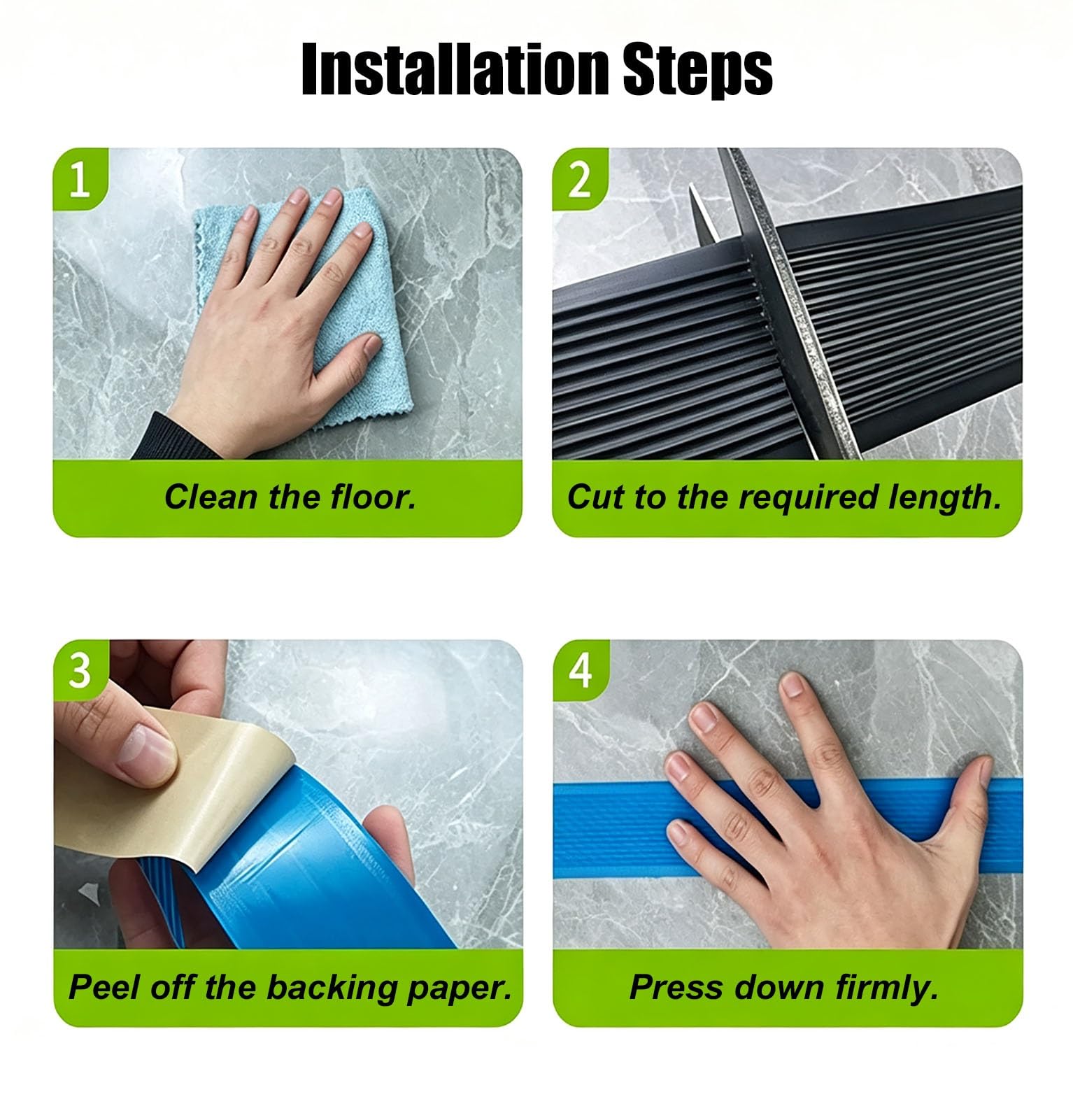 Installation Steps

1

Clean the floor.

2

Cut to the required length.

3

Peel off the backing paper.

4

Press down firmly.