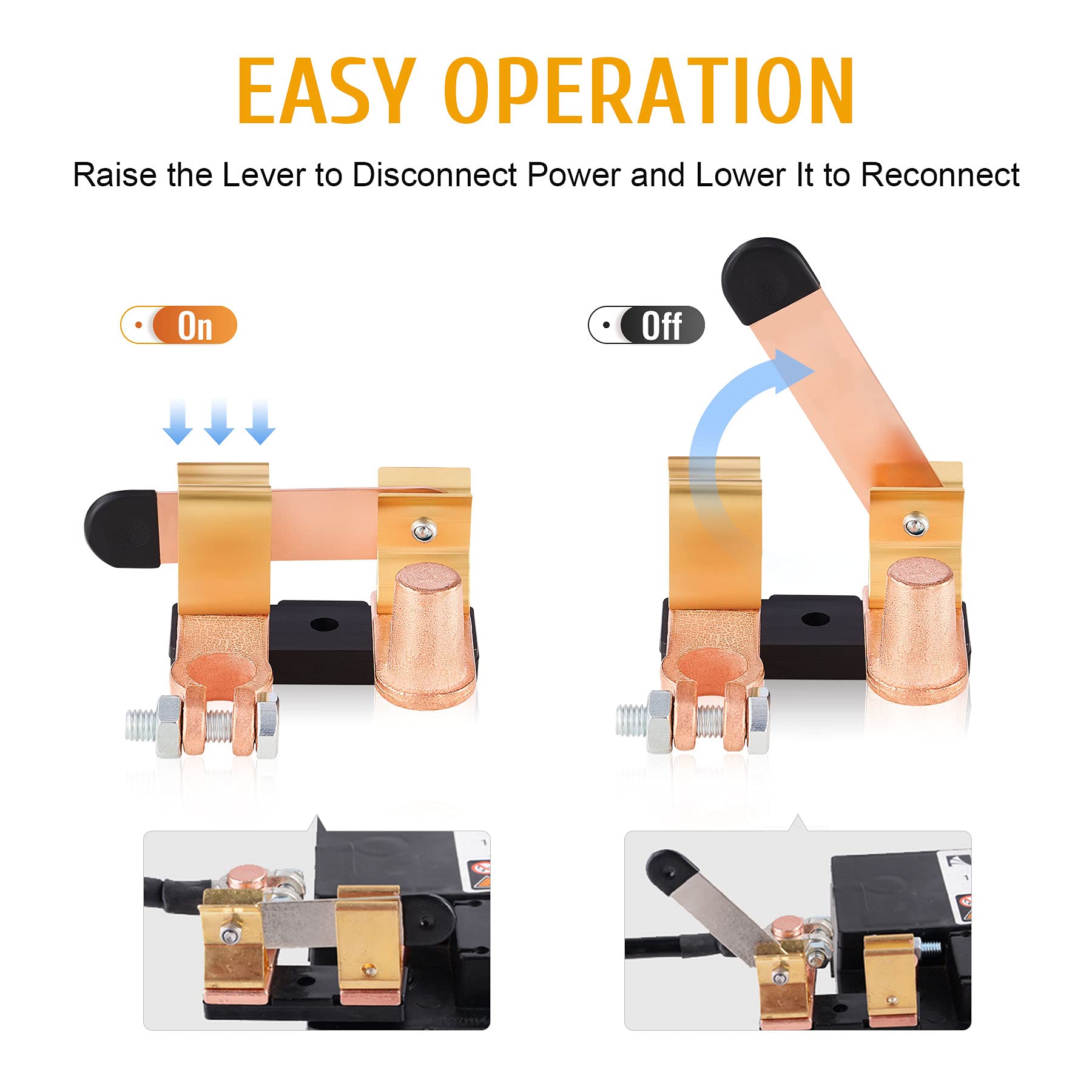 EASY OPERATION

Raise the Lever to Disconnect Power and Lower It to Reconnect

On

Off