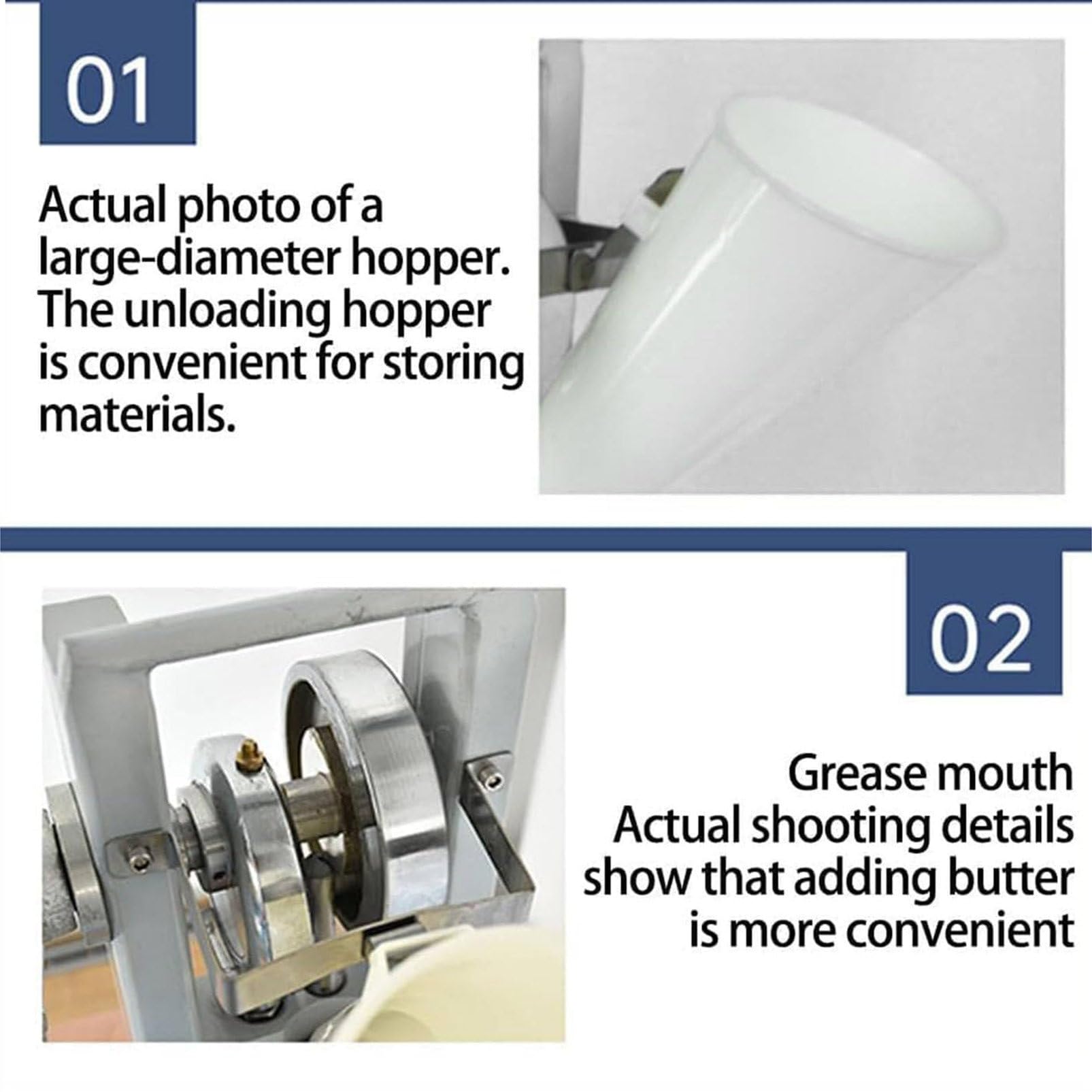 01

Actual photo of a large-diameter hopper. The unloading hopper is convenient for storing materials.

02

Grease mouth
Actual shooting details show that adding butter is more convenient