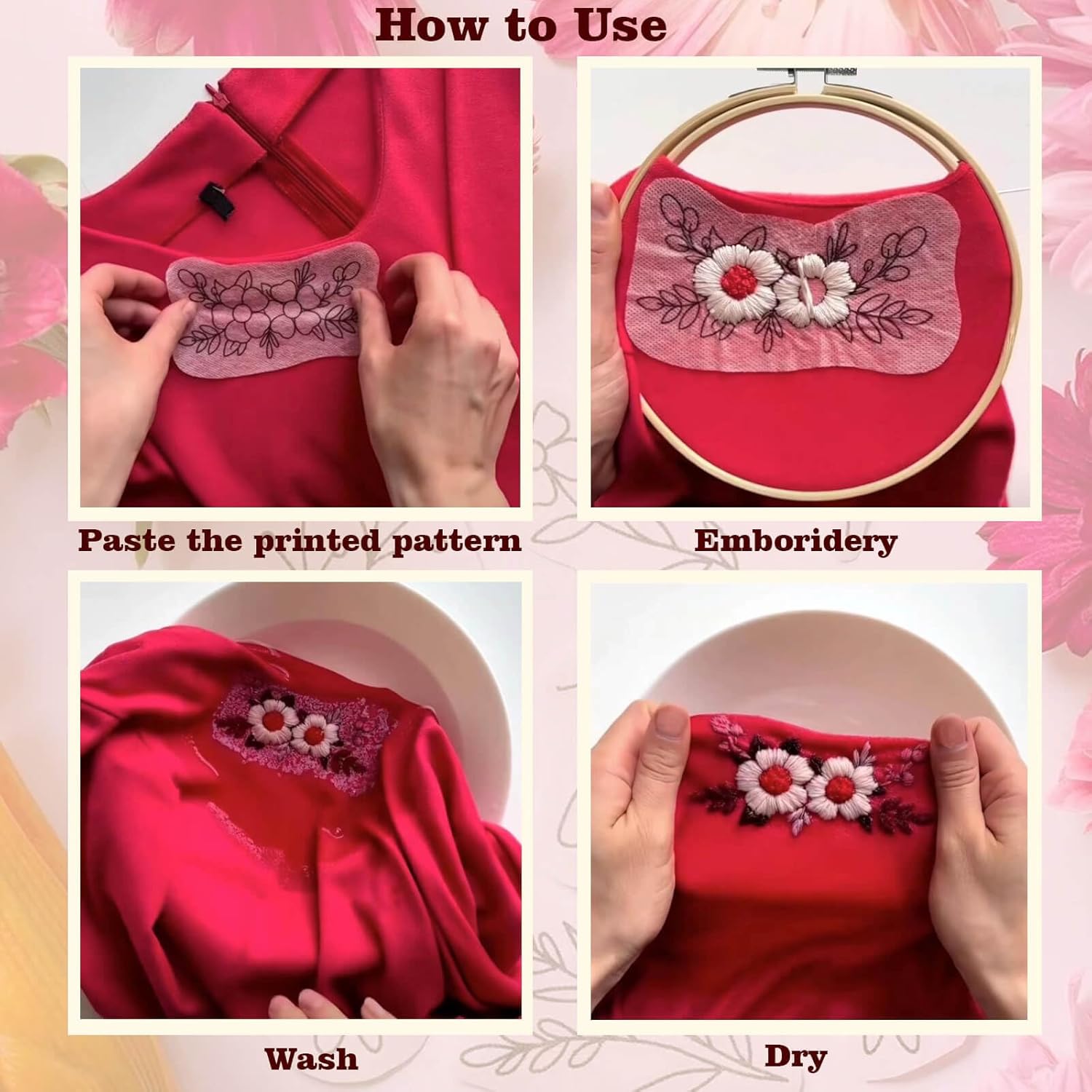 How to Use

Paste the printed pattern

Emboridery

Wash

Dry