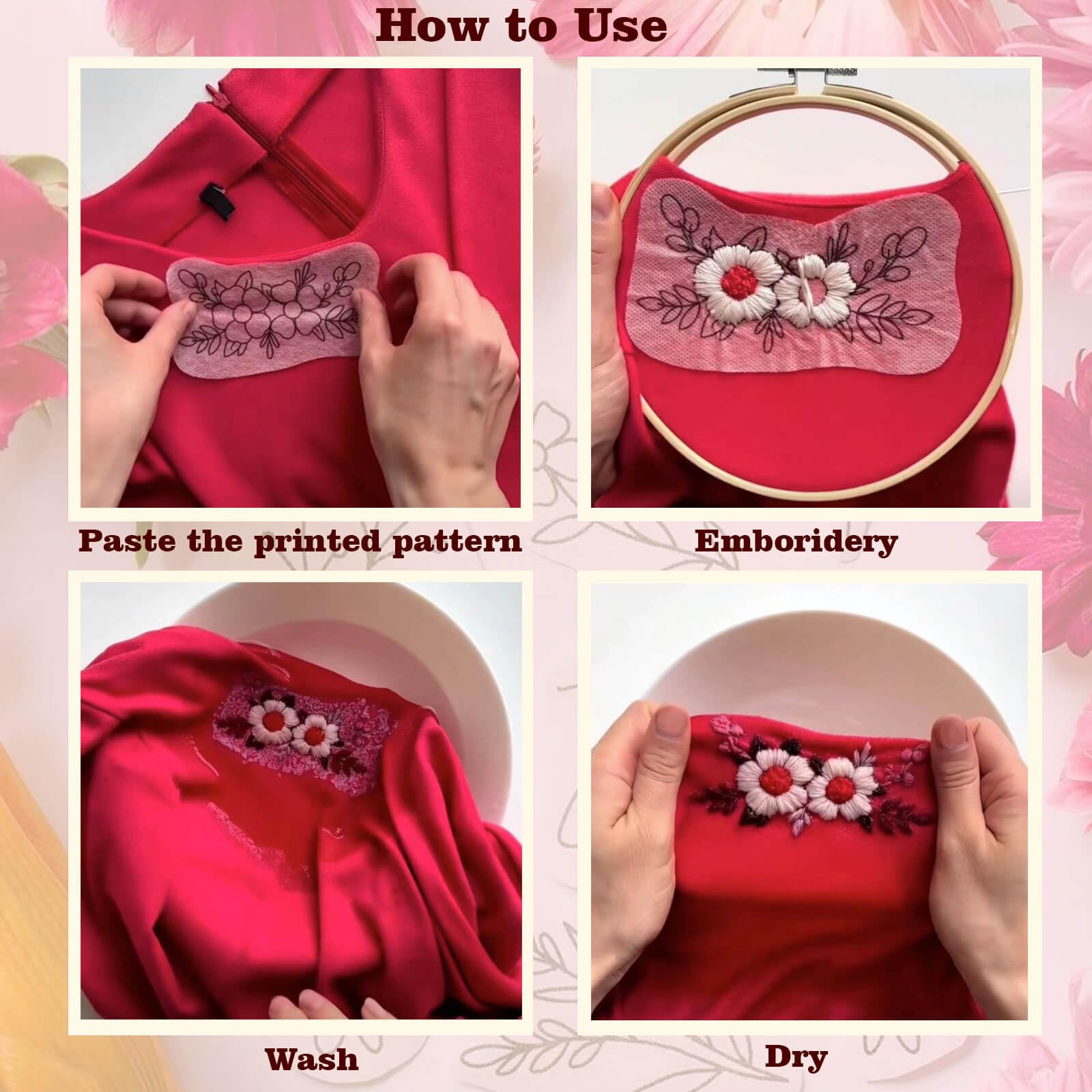 How to Use

Paste the printed pattern

Emboridery

Wash

Dry