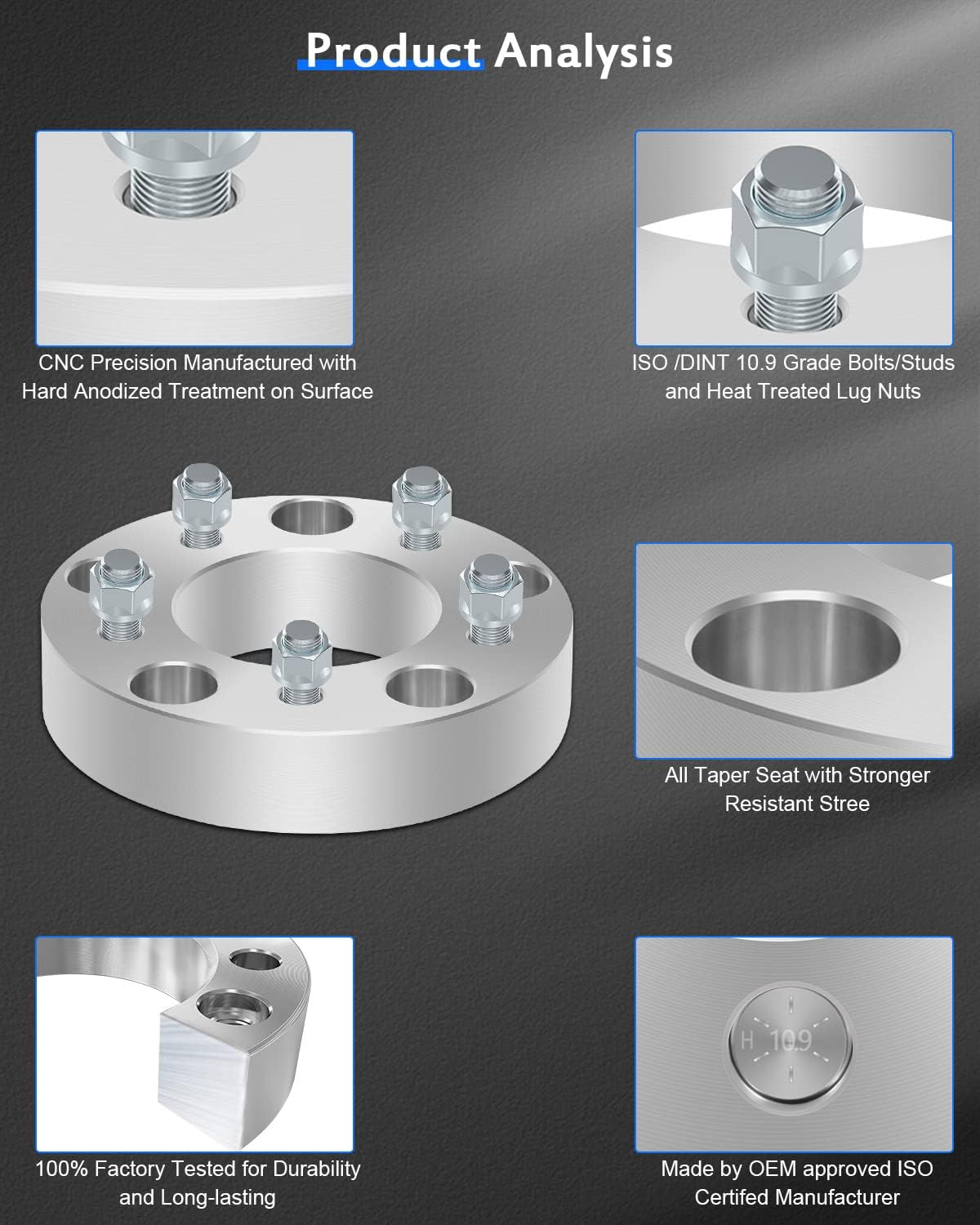 Product Analysis

CNC Precision Manufactured with Hard Anodized Treatment on Surface

ISO /DINT 10.9 Grade Bolts/Studs and Heat Treated Lug Nuts

All Taper Seat with Stronger Resistant Stree

100% Factory Tested for Durability and Long-lasting

H 10.9

Made by OEM approved ISO Certifed Manufacturer