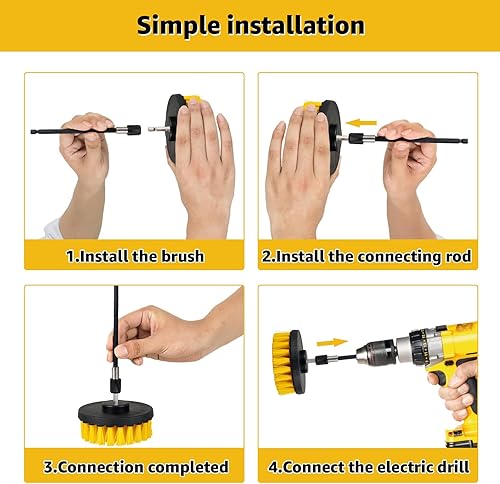 Simple installation

1.Install the brush

2.Install the connecting rod

3.Connection completed

4.Connect the electric drill