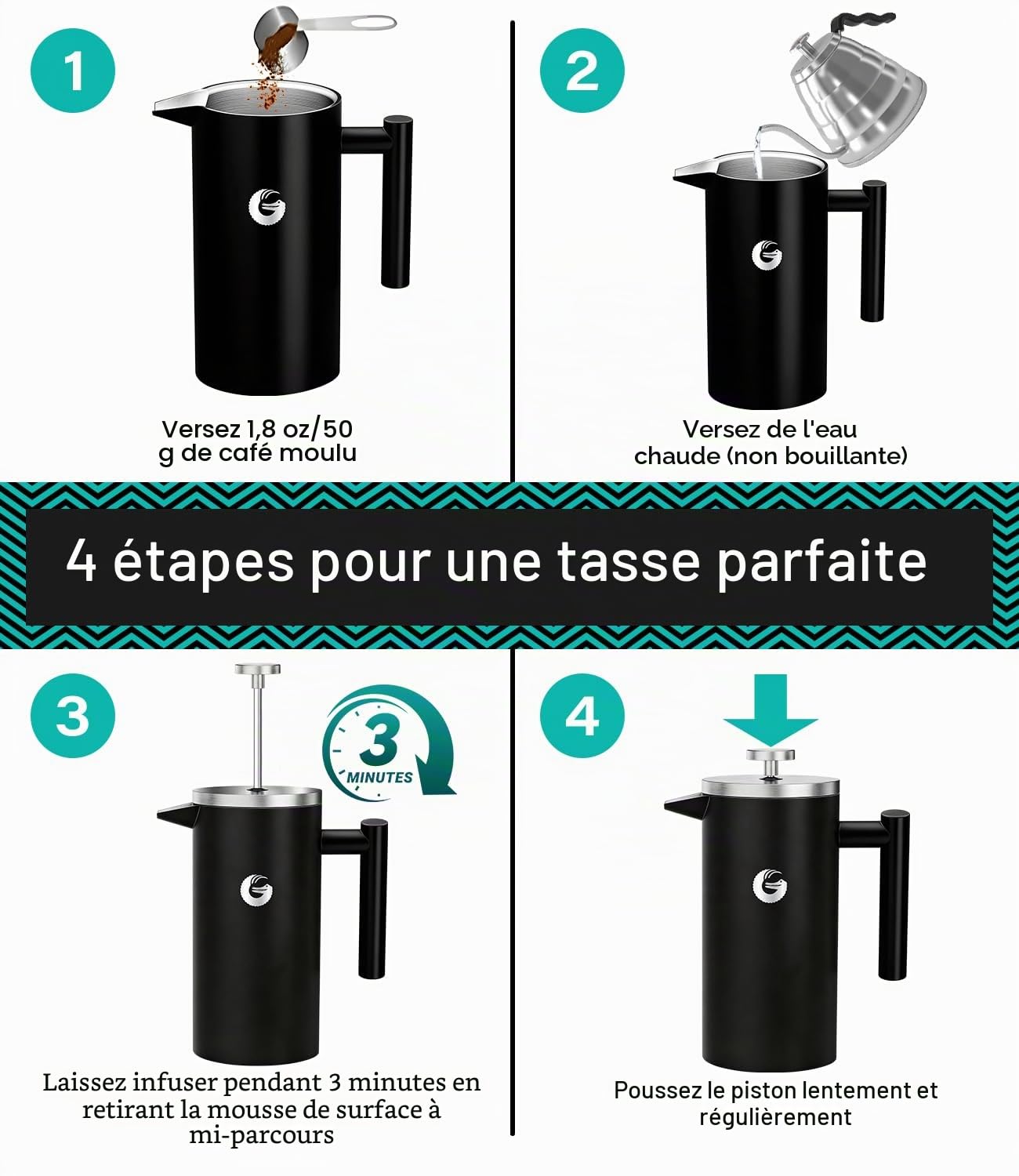 1

Versez 1,8 oz/50 g de café moulu

2

Versez de l'eau chaude (non bouillante)

4 étapes pour une tasse parfaite

3

3 MINUTES

Laissez infuser pendant 3 minutes en retirant la mousse de surface à mi-parcours

4

Poussez le piston lentement et régulièrement