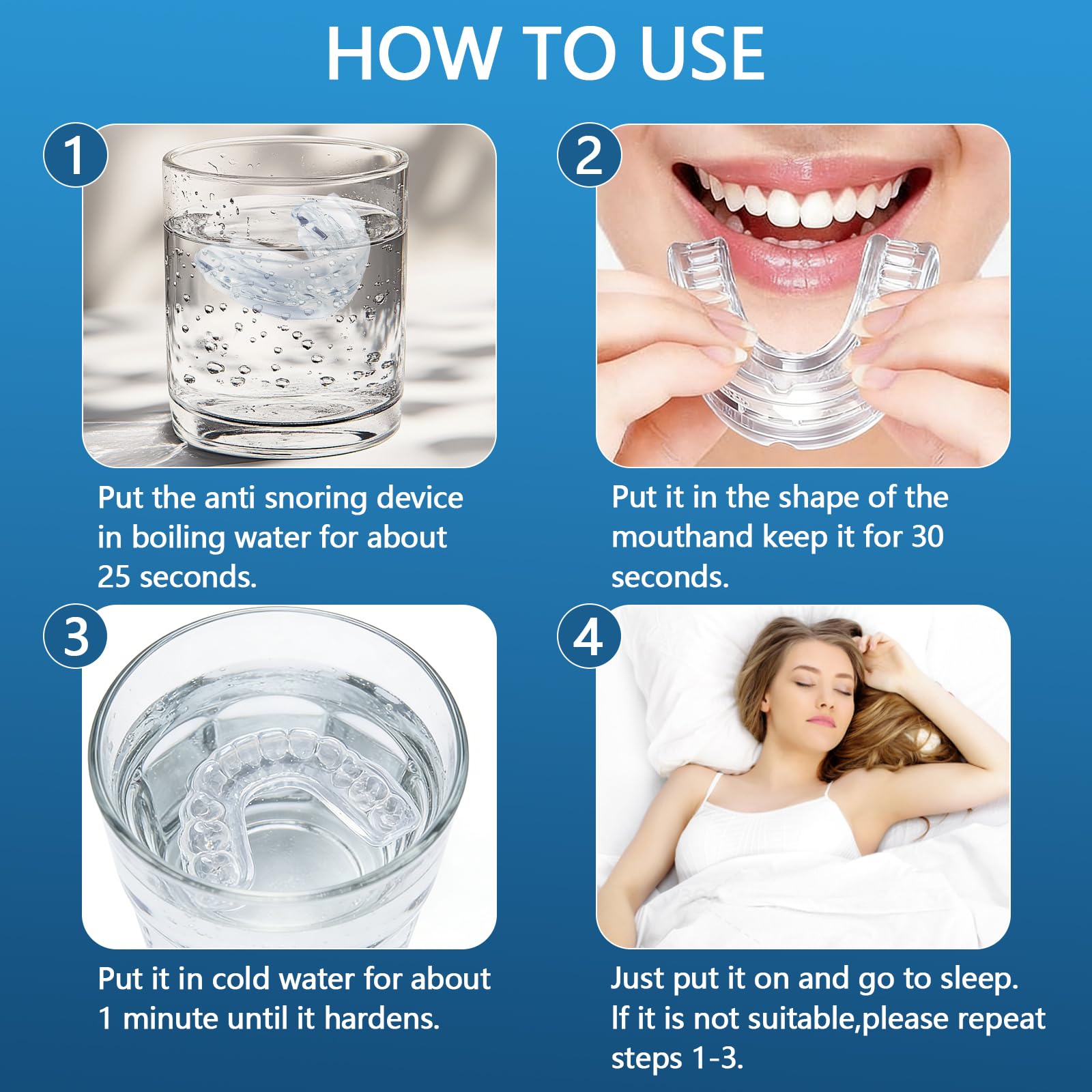 HOW TO USE

1

Put the anti snoring device in boiling water for about 25 seconds.

2

Put it in the shape of the mouthand keep it for 30 seconds.

3

Put it in cold water for about 1 minute until it hardens.

4

Just put it on and go to sleep. If it is not suitable,please repeat steps 1-3.