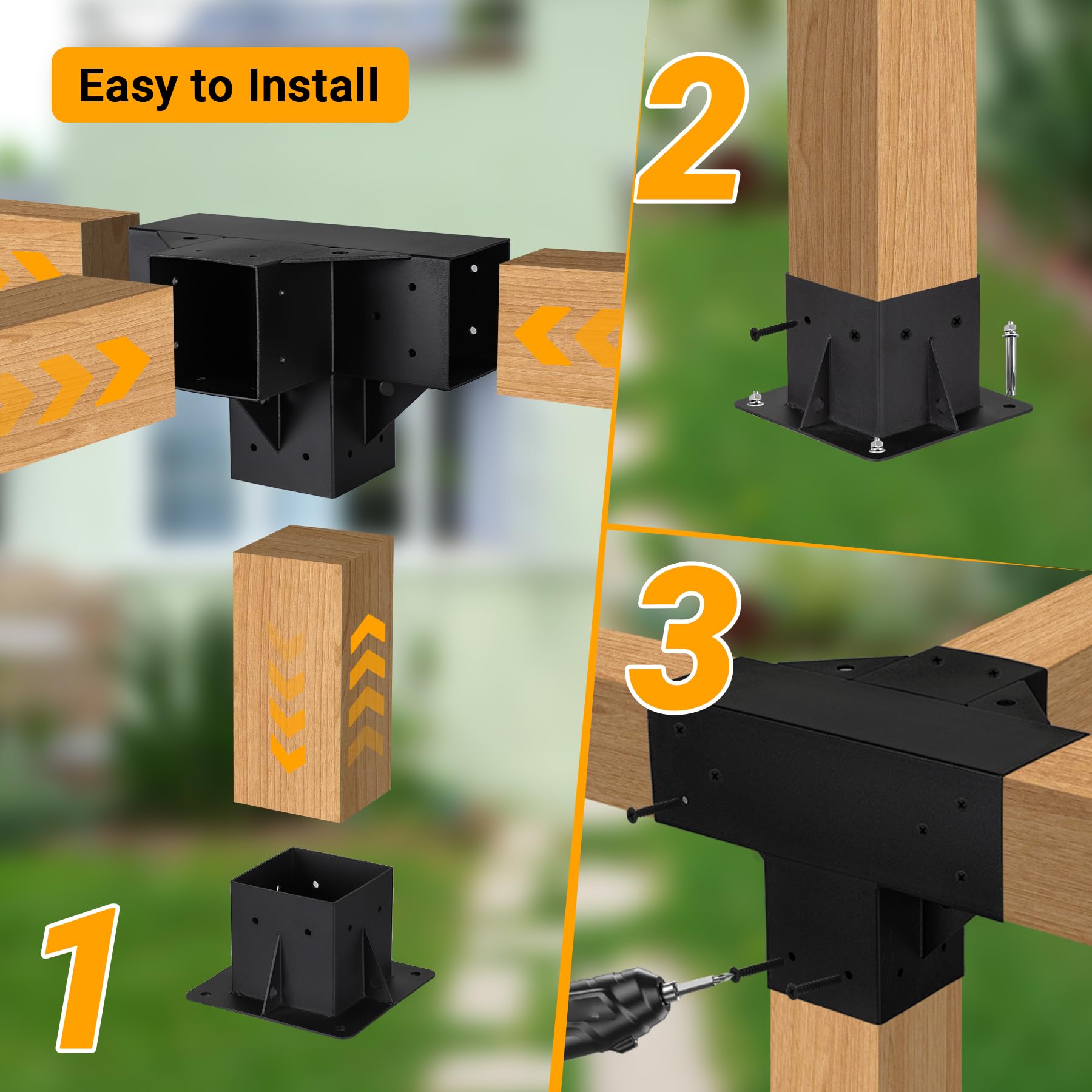 Easy to Install

2

3

1