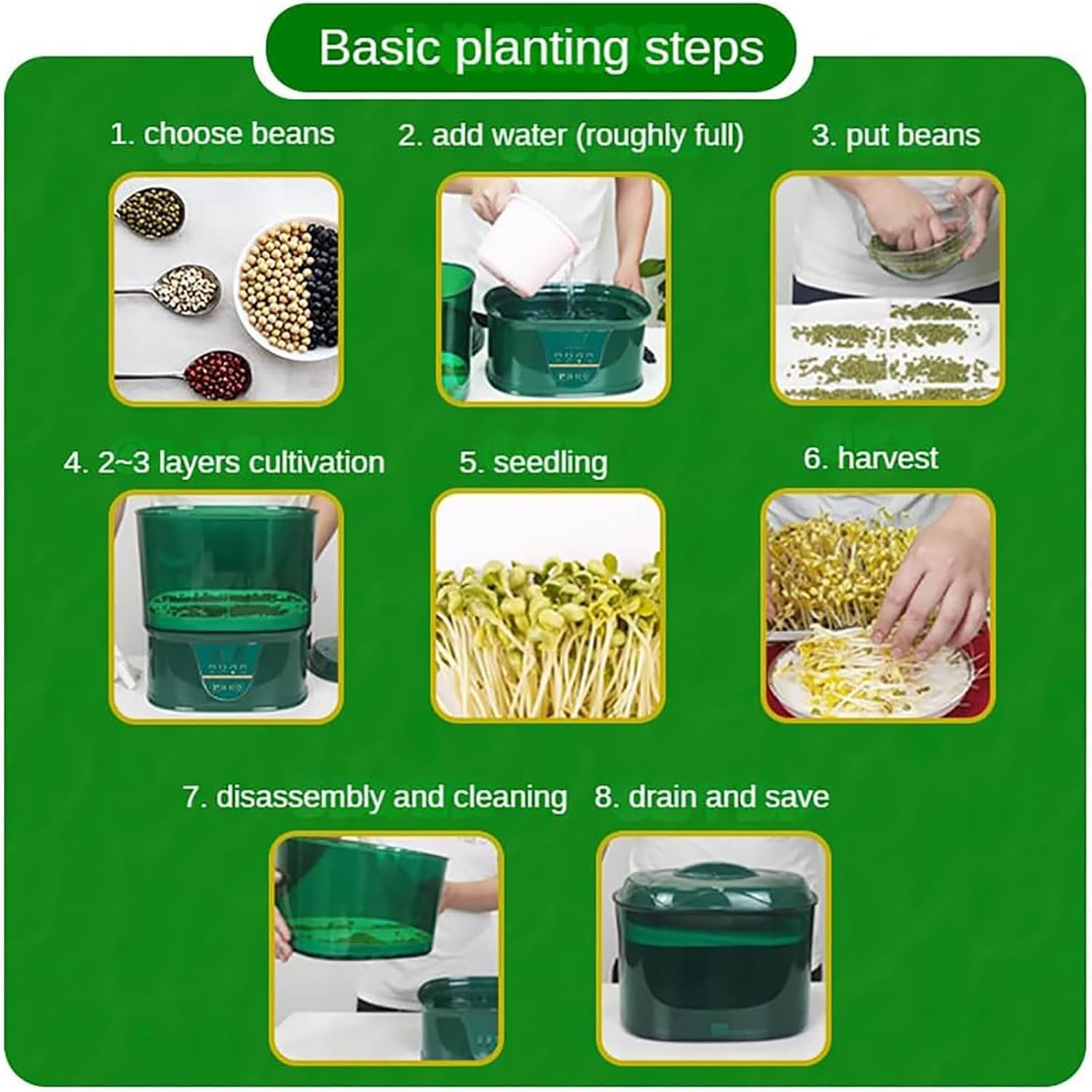 Basic planting steps

1. choose beans

2. add water (roughly full)

3. put beans

4. 2~3 layers cultivation

5. seedling

6. harvest

7. disassembly and cleaning

8. drain and save