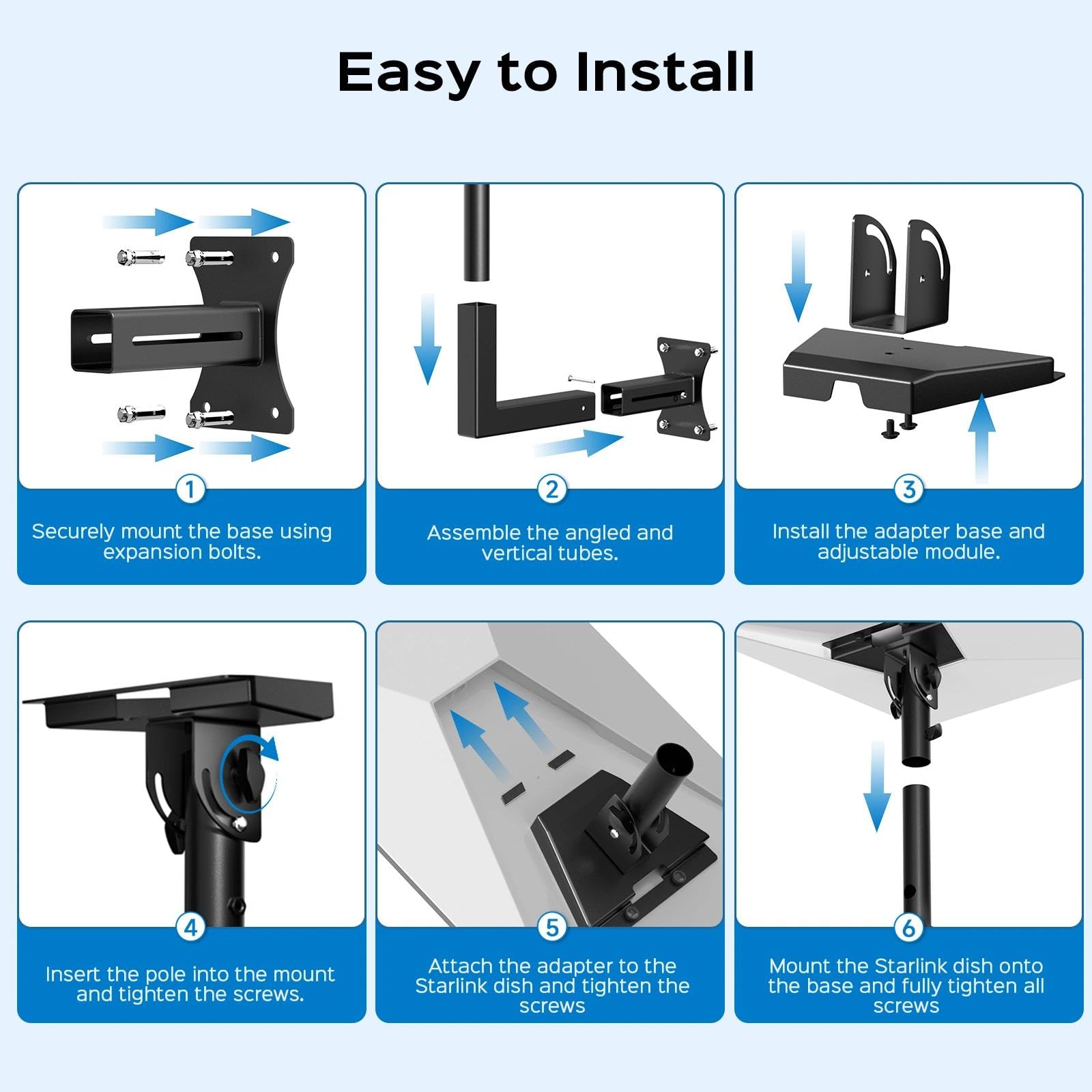 Easy to Install

1

Securely mount the base using expansion bolts.

2

Assemble the angled and vertical tubes.

3

Install the adapter base and adjustable module.

4

Insert the pole into the mount and tighten the screws.

5

Attach the adapter to the Starlink dish and tighten the screws

6

Mount the Starlink dish onto the base and fully tighten all screws