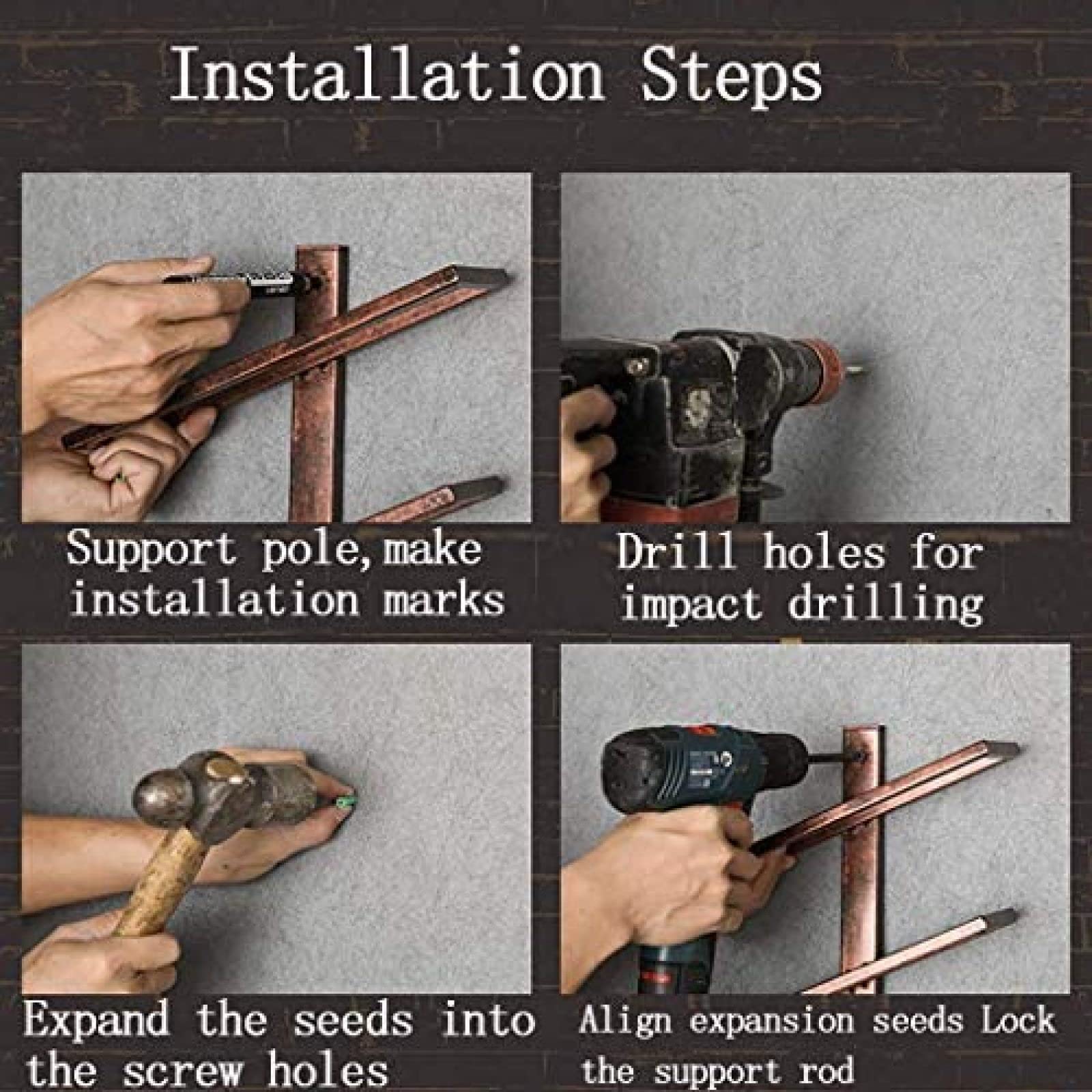 Installation Steps

Support pole, make installation marks

Drill holes for impact drilling

Expand the seeds into the screw holes

Align expansion seeds Lock the support rod