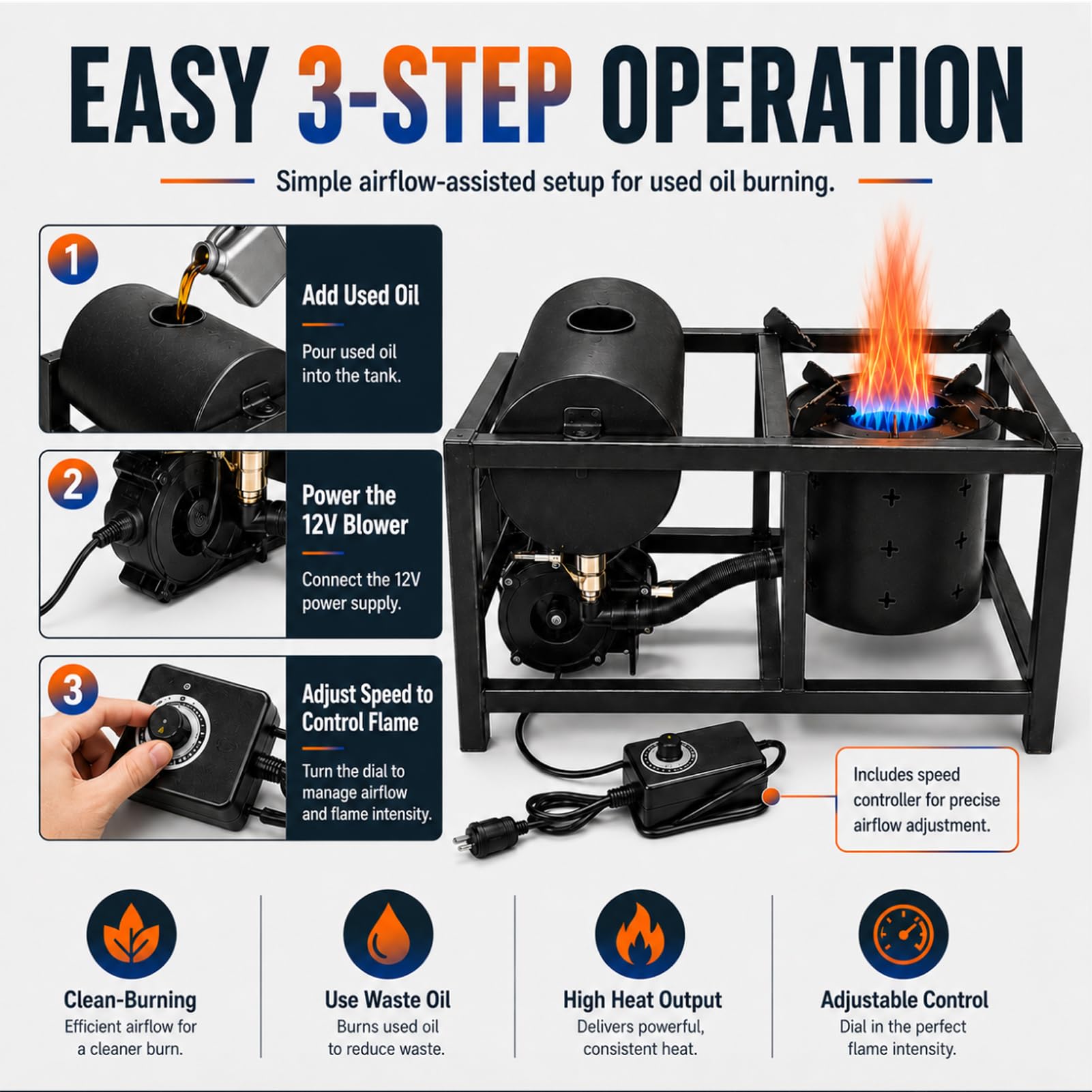 EASY 3-STEP OPERATION

Simple airflow-assisted setup for used oil burning.

1

Add Used Oil

Pour used oil into the tank.

2

Power the 12V Blower

Connect the 12V power supply.

3

Adjust Speed to Control Flame

Turn the dial to manage airflow and flame intensity.

Includes speed controller for precise airflow adjustment.

Clean-Burning
Efficient airflow for a cleaner burn.

Use Waste Oil
Burns used oil to reduce waste.

High Heat Output
Delivers powerful, consistent heat.

Adjustable Control
Dial in the perfect flame intensity.