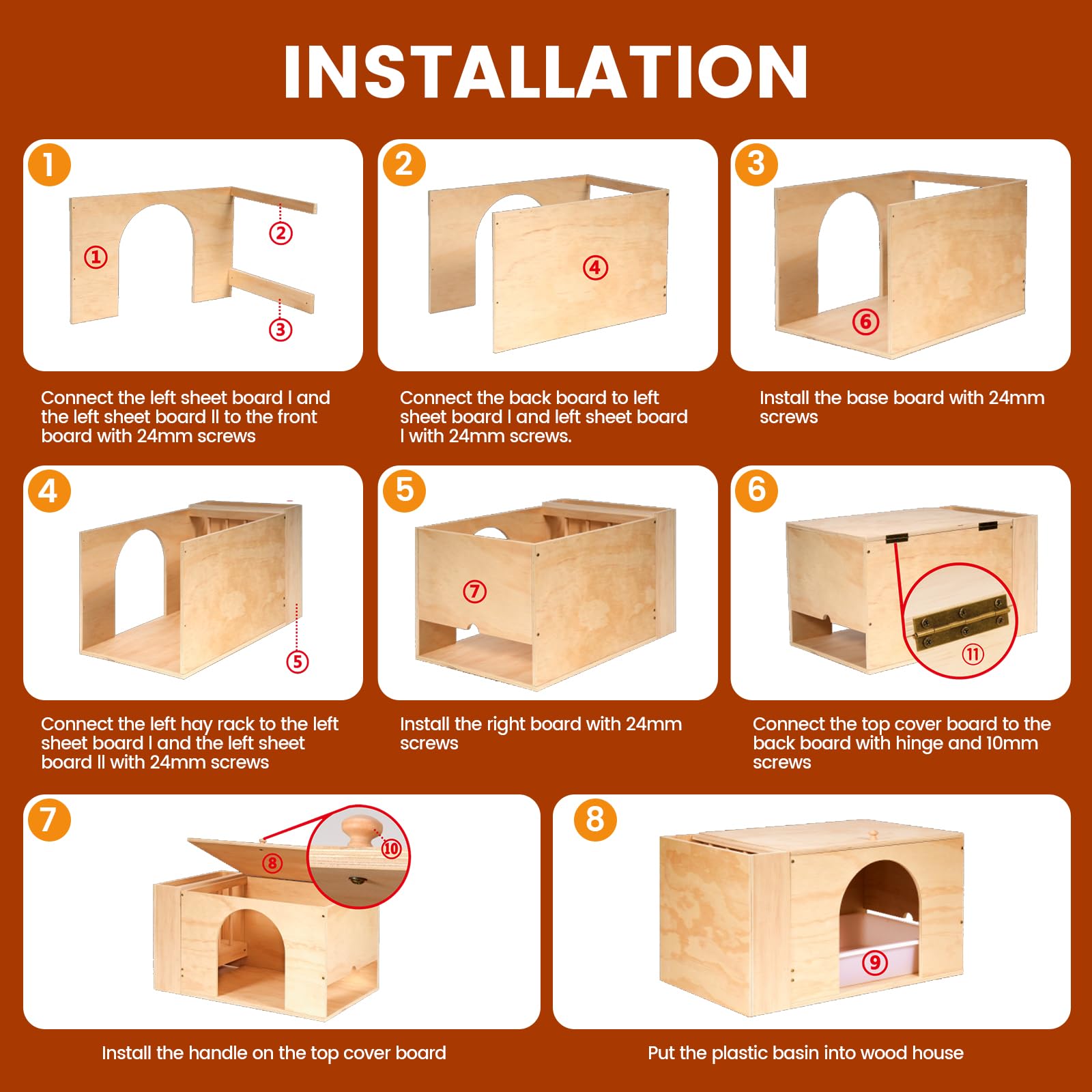 INSTALLATION

1

①

②

③

Connect the left sheet board I and the left sheet board II to the front board with 24mm screws

2

④

Connect the back board to left sheet board I and left sheet board I with 24mm screws.

3

⑥

Install the base board with 24mm screws

4

⑤

Connect the left hay rack to the left sheet board I and the left sheet board II with 24mm screws

5

⑦

Install the right board with 24mm screws

6

⑪

Connect the top cover board to the back board with hinge and 10mm screws

7

⑧

⑩

Install the handle on the top cover board

8

⑨

Put the plastic basin into wood house