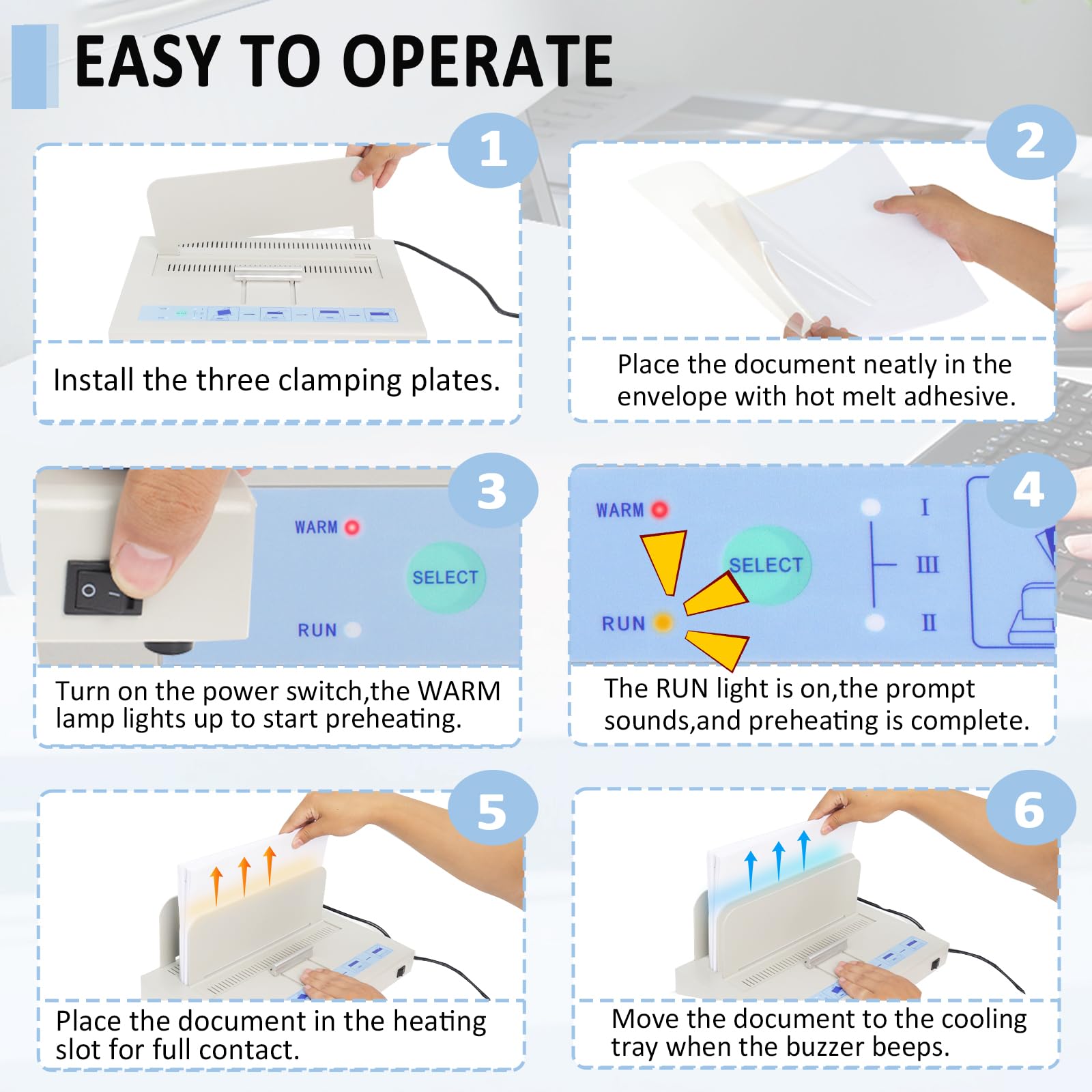 EASY TO OPERATE

1

Install the three clamping plates.

2

Place the document neatly in the envelope with hot melt adhesive.

3

WARM

SELECT

RUN

Turn on the power switch,the WARM lamp lights up to start preheating.

4

WARM

SELECT

RUN

I

III

II

The RUN light is on,the prompt sounds,and preheating is complete.

5

Place the document in the heating slot for full contact.

6

Move the document to the cooling tray when the buzzer beeps.