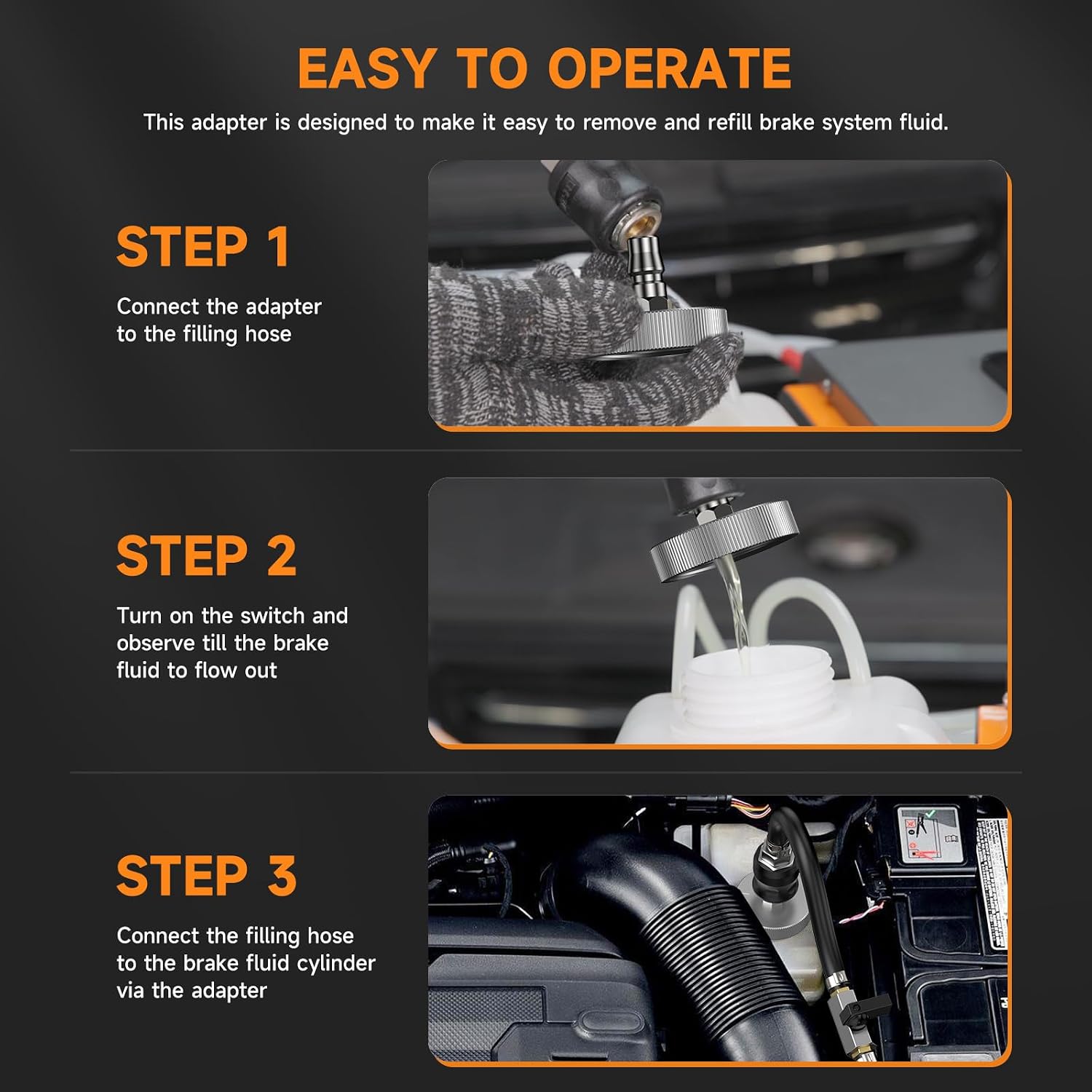 EASY TO OPERATE

This adapter is designed to make it easy to remove and refill brake system fluid.

STEP 1

Connect the adapter to the filling hose

STEP 2

Turn on the switch and observe till the brake fluid to flow out

STEP 3

Connect the filling hose to the brake fluid cylinder via the adapter