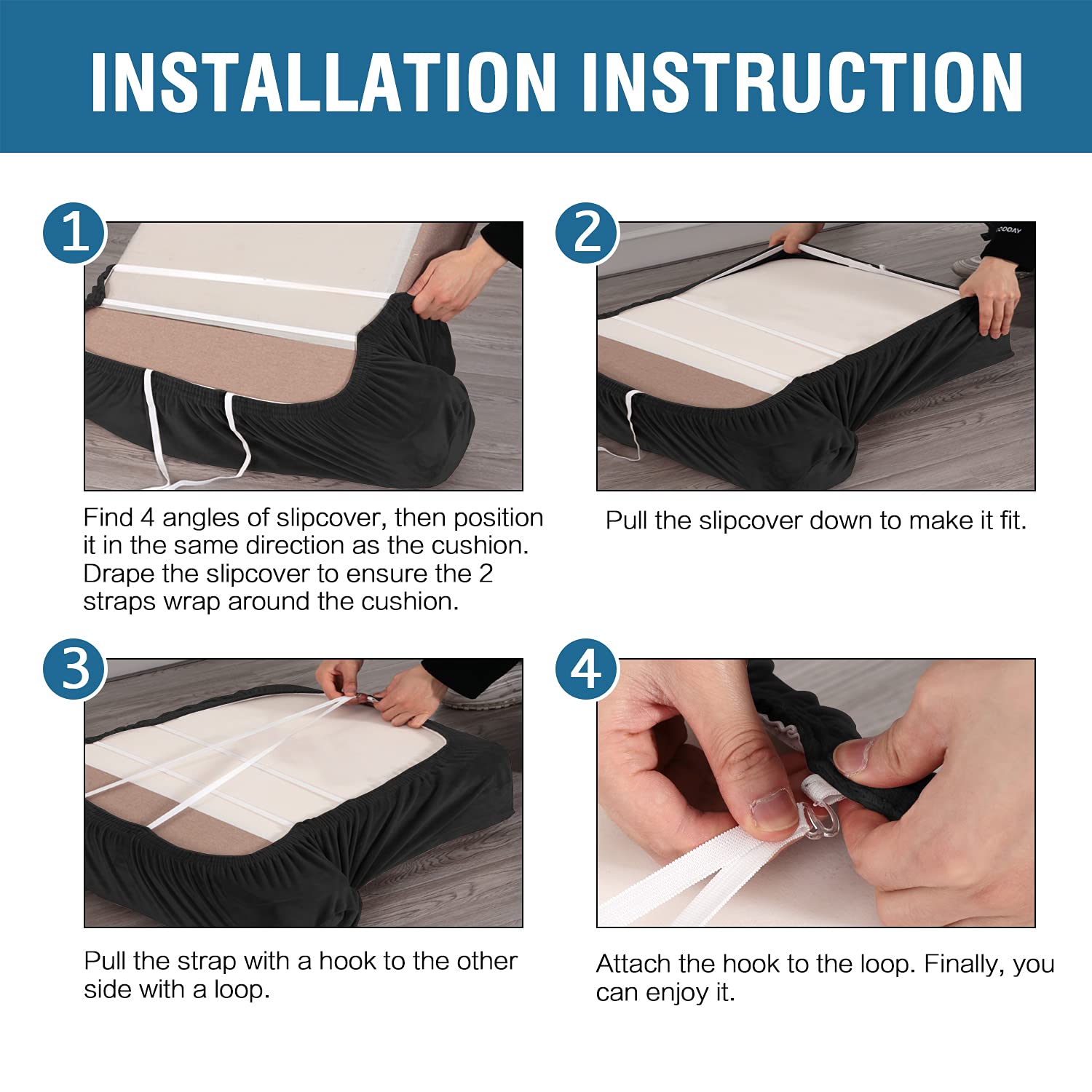 INSTALLATION INSTRUCTION

1

Find 4 angles of slipcover, then position it in the same direction as the cushion. Drape the slipcover to ensure the 2 straps wrap around the cushion.

2

Pull the slipcover down to make it fit.

3

Pull the strap with a hook to the other side with a loop.

4

Attach the hook to the loop. Finally, you can enjoy it.