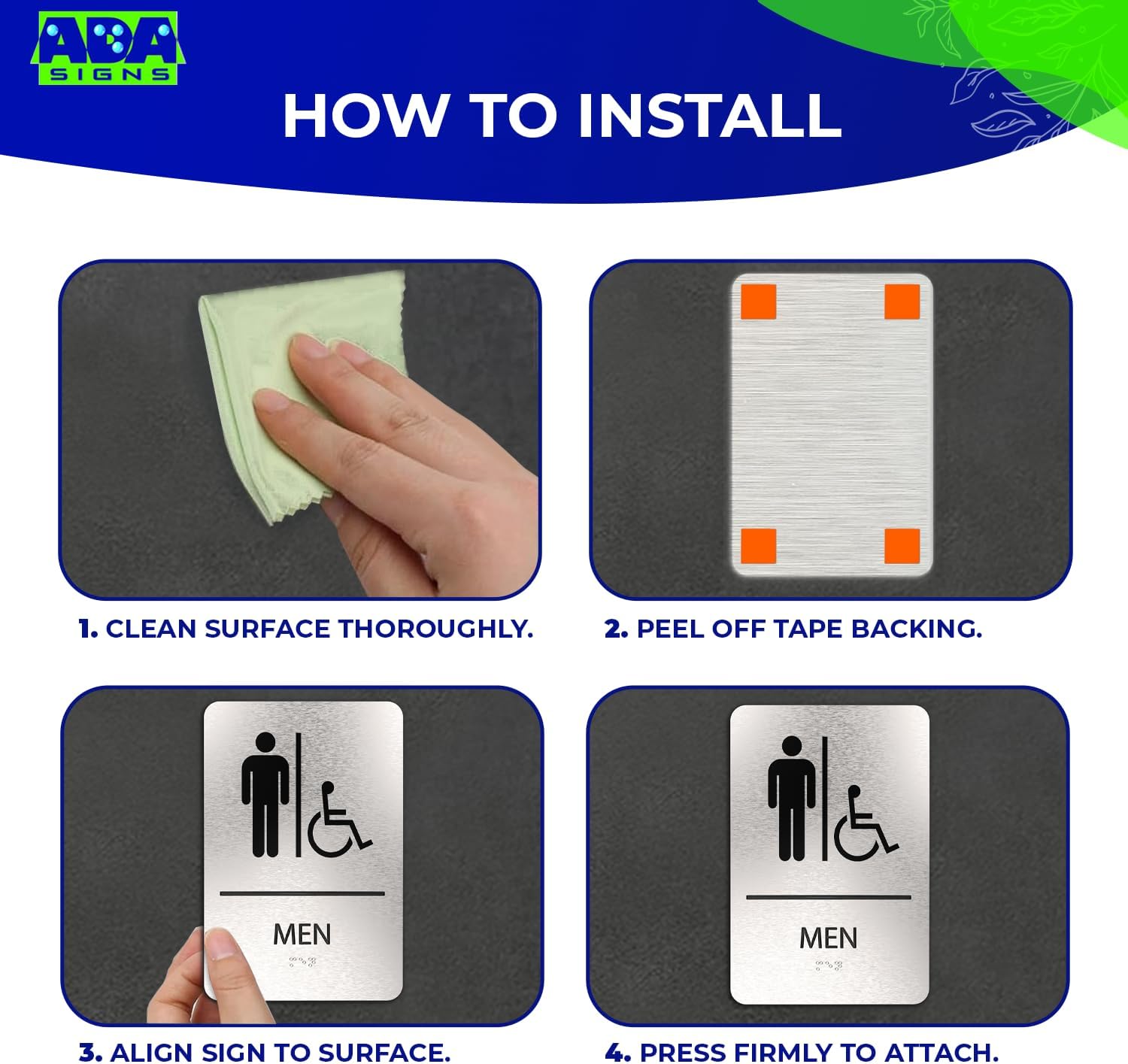 ADA SIGNS

HOW TO INSTALL

1. CLEAN SURFACE THOROUGHLY.

2. PEEL OFF TAPE BACKING.

MEN

3. ALIGN SIGN TO SURFACE.

MEN

4. PRESS FIRMLY TO ATTACH.