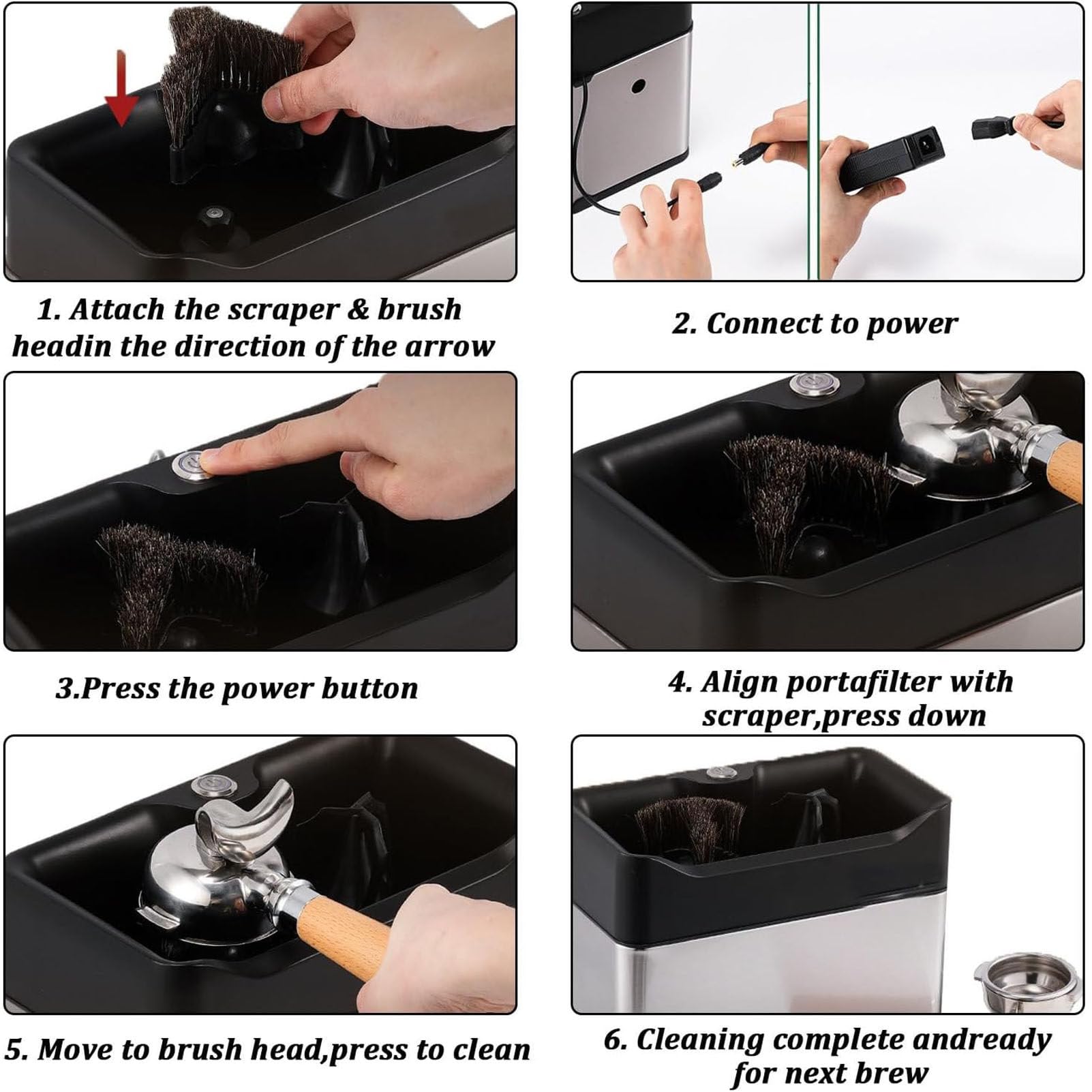 1. Attach the scraper & brush headin the direction of the arrow

2. Connect to power

3.Press the power button

4. Align portafilter with scraper,press down

5. Move to brush head,press to clean

6. Cleaning complete andready for next brew