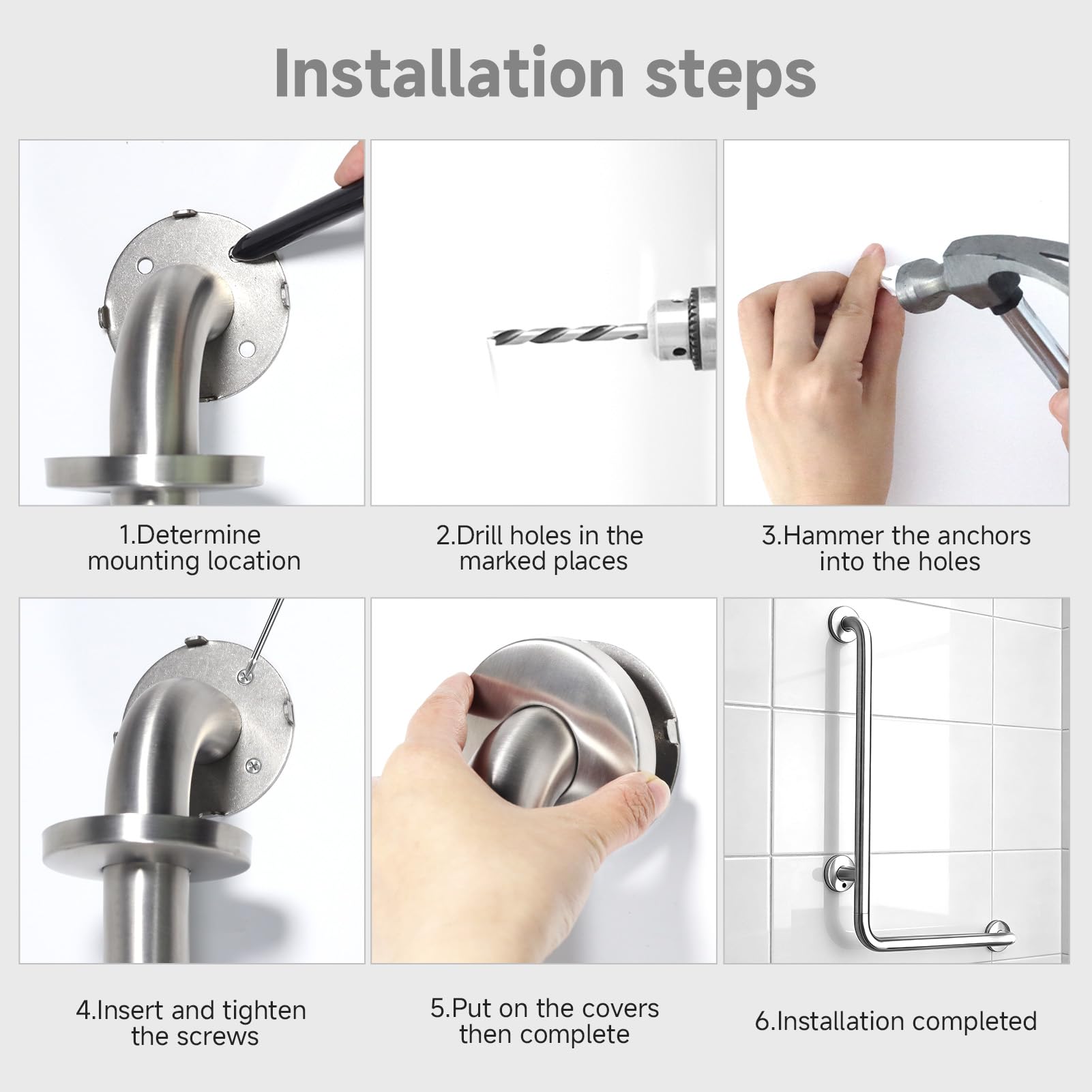 Installation steps

1.Determine mounting location

2.Drill holes in the marked places

3.Hammer the anchors into the holes

4.Insert and tighten the screws

5.Put on the covers then complete

6.Installation completed