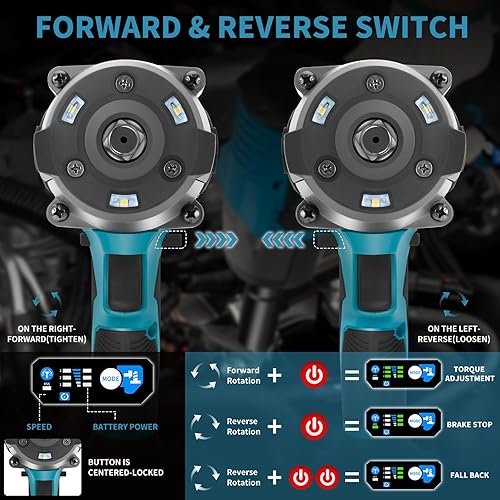 FORWARD & REVERSE SWITCH

ON THE RIGHT-FORWARD(TIGHTEN)

ON THE LEFT-REVERSE(LOOSEN)

MODE

SPEED

BATTERY POWER

BUTTON IS CENTERED-LOCKED

Forward Rotation + = MODE TORQUE ADJUSTMENT

Reverse Rotation + = MODE BRAKE STOP

Reverse Rotation + = MODE FALL BACK