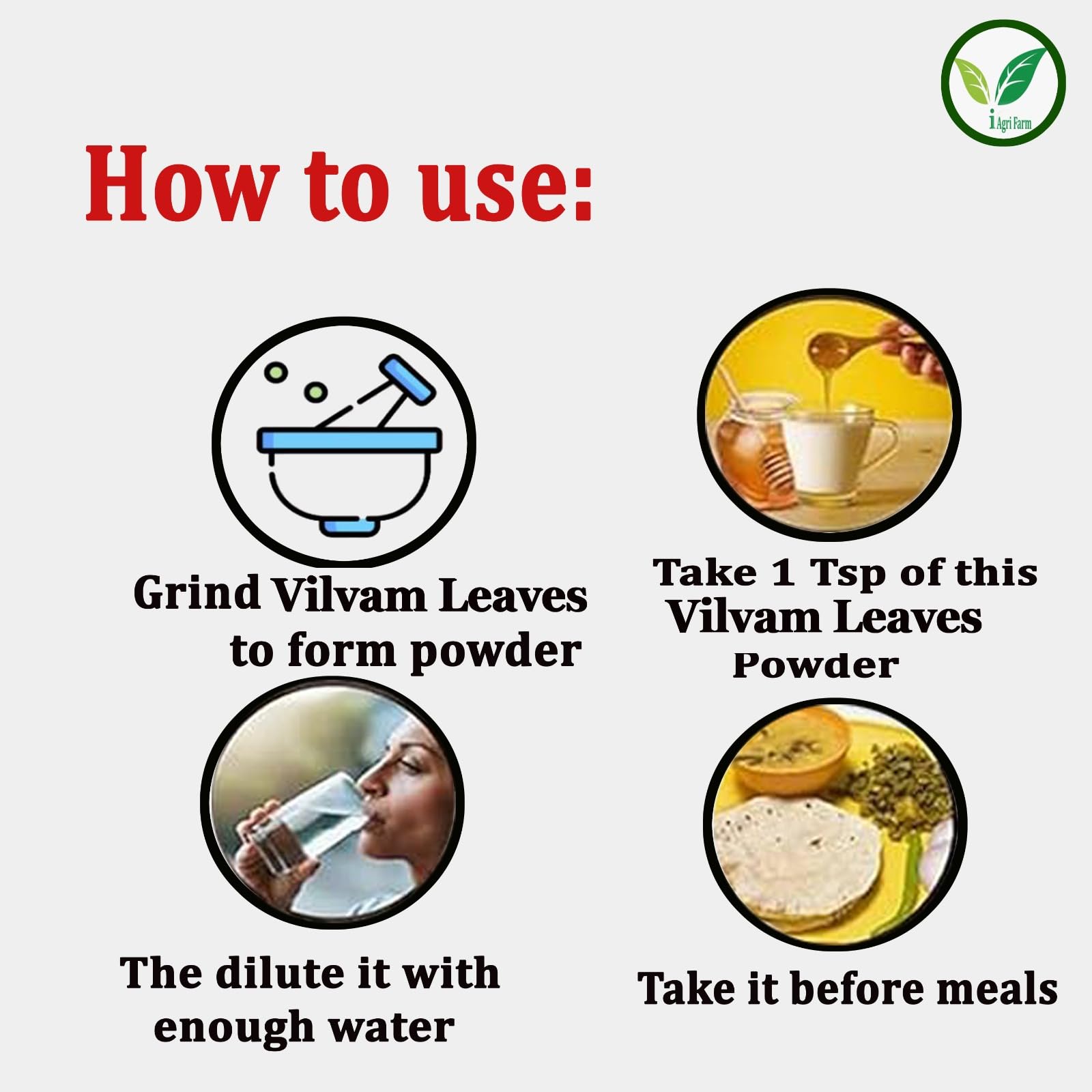 i Agri Farm

How to use:

Grind Vilvam Leaves to form powder

Take 1 Tsp of this Vilvam Leaves Powder

The dilute it with enough water

Take it before meals