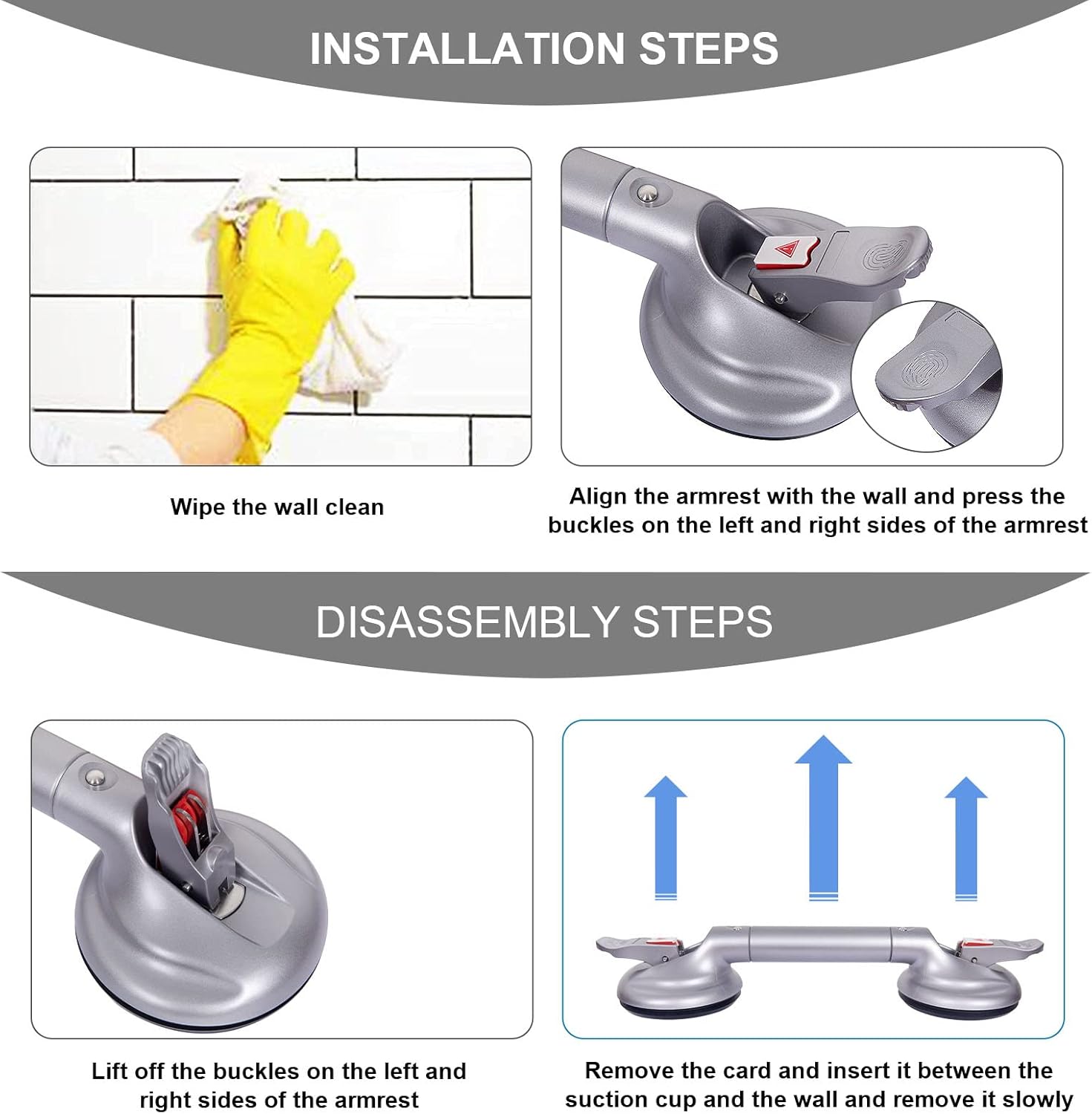 INSTALLATION STEPS

Wipe the wall clean

Align the armrest with the wall and press the buckles on the left and right sides of the armrest

DISASSEMBLY STEPS

Lift off the buckles on the left and right sides of the armrest

Remove the card and insert it between the suction cup and the wall and remove it slowly