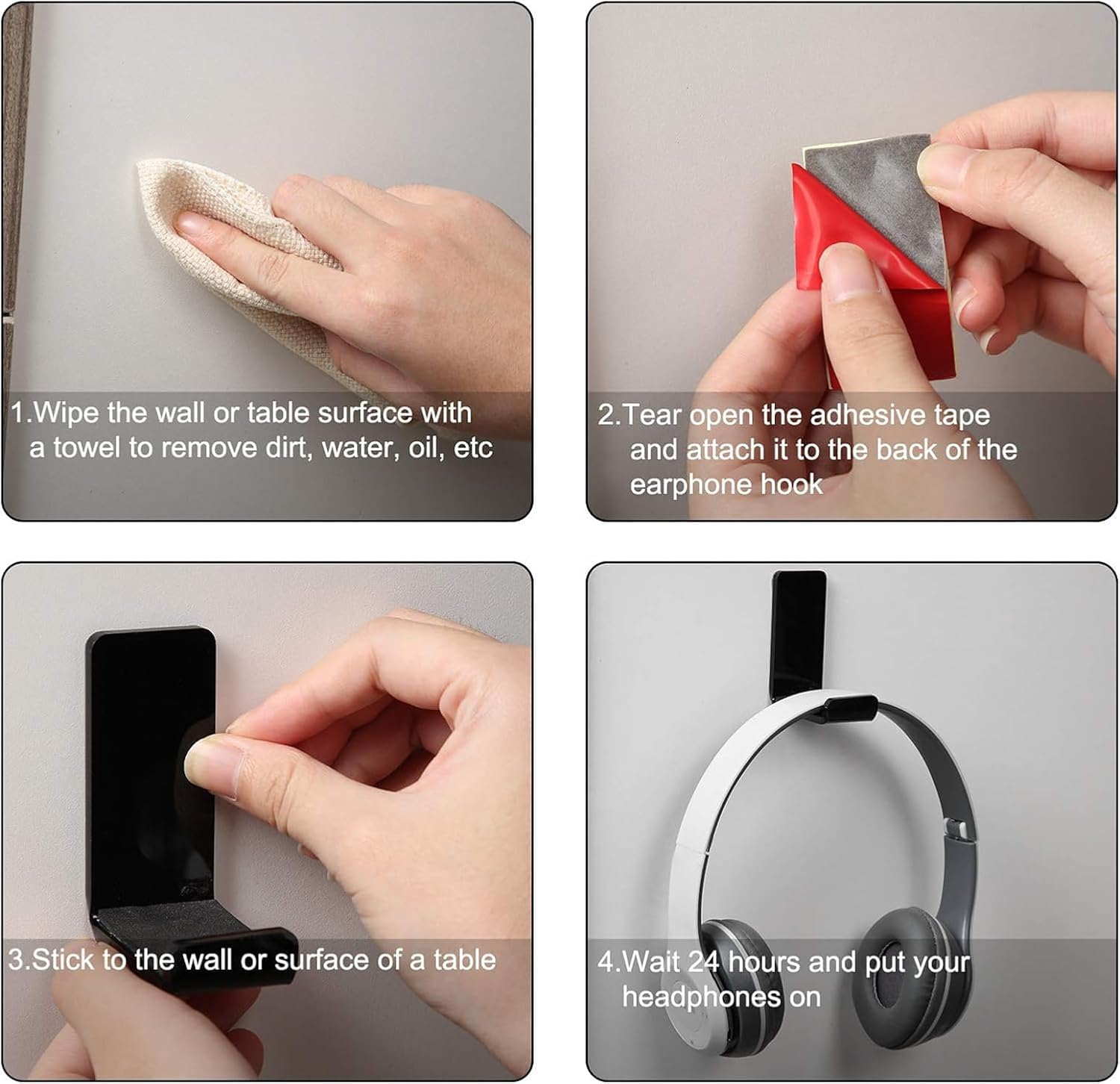 1.Wipe the wall or table surface with a towel to remove dirt, water, oil, etc

2.Tear open the adhesive tape and attach it to the back of the earphone hook

3.Stick to the wall or surface of a table

4.Wait 24 hours and put your headphones on