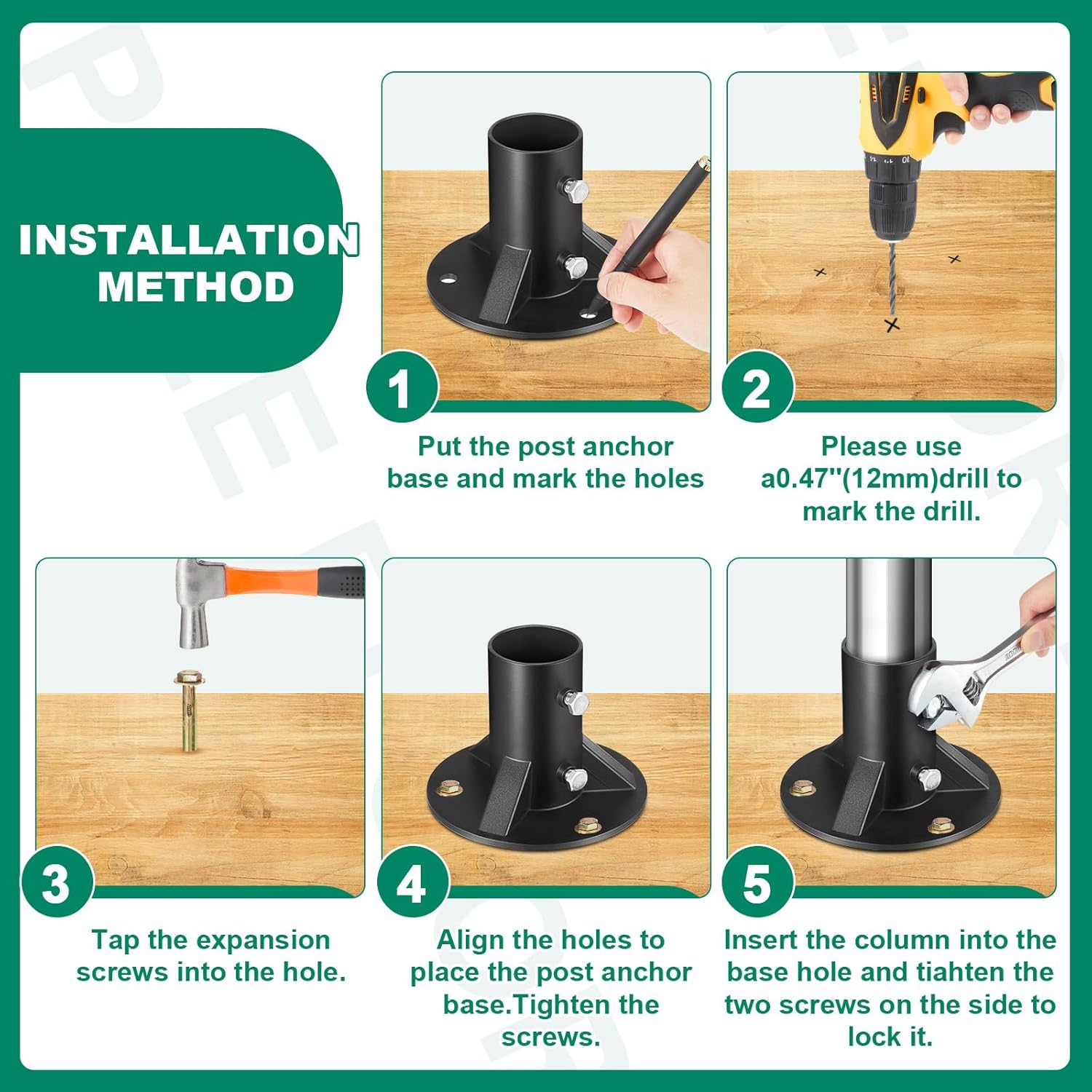 INSTALLATION METHOD

1

Put the post anchor base and mark the holes

2

Please use a0.47''(12mm)drill to mark the drill.

3

Tap the expansion screws into the hole.

4

Align the holes to place the post anchor base.Tighten the screws.

5

Insert the column into the base hole and tiahten the two screws on the side to lock it.