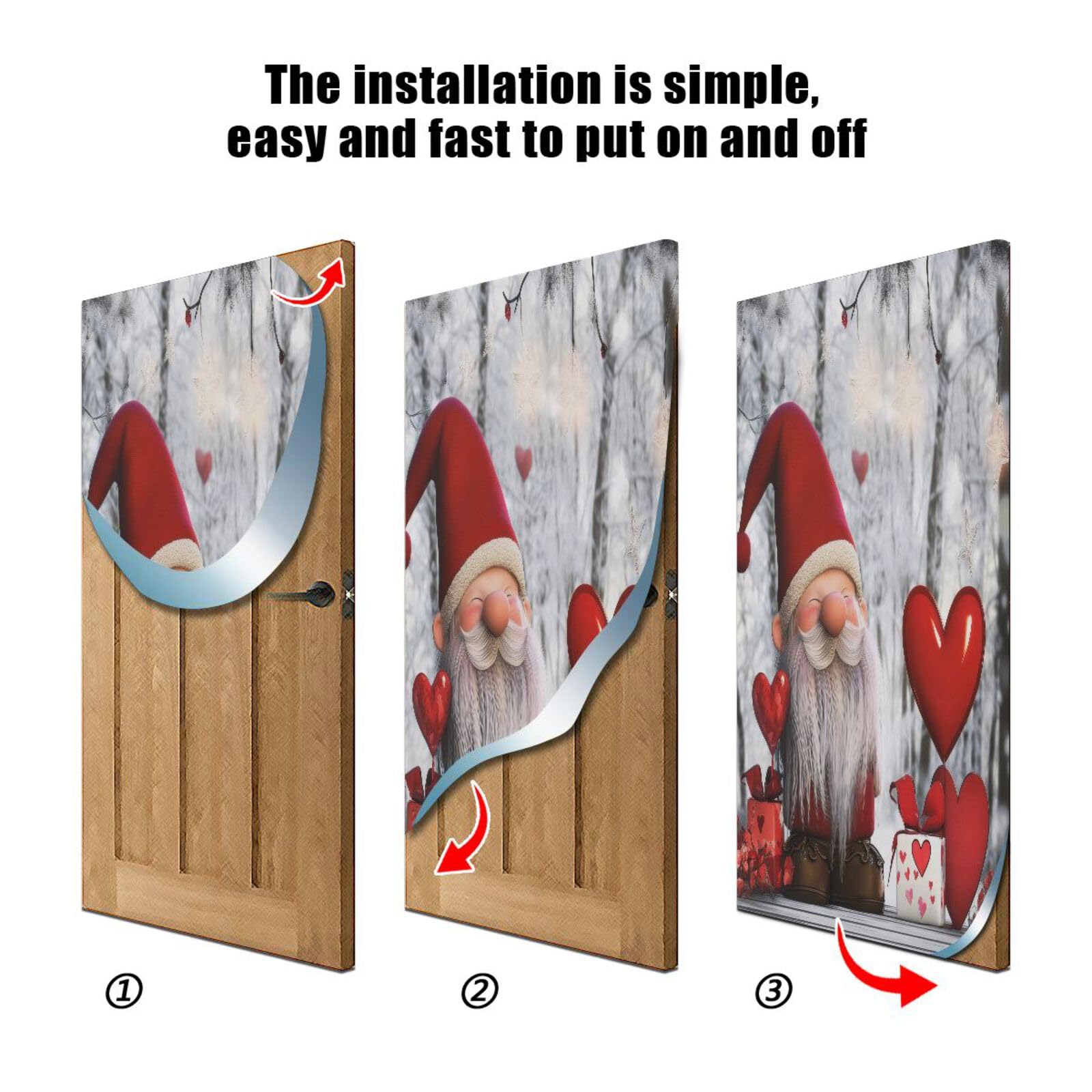 The installation is simple, easy and fast to put on and off

①

②

③