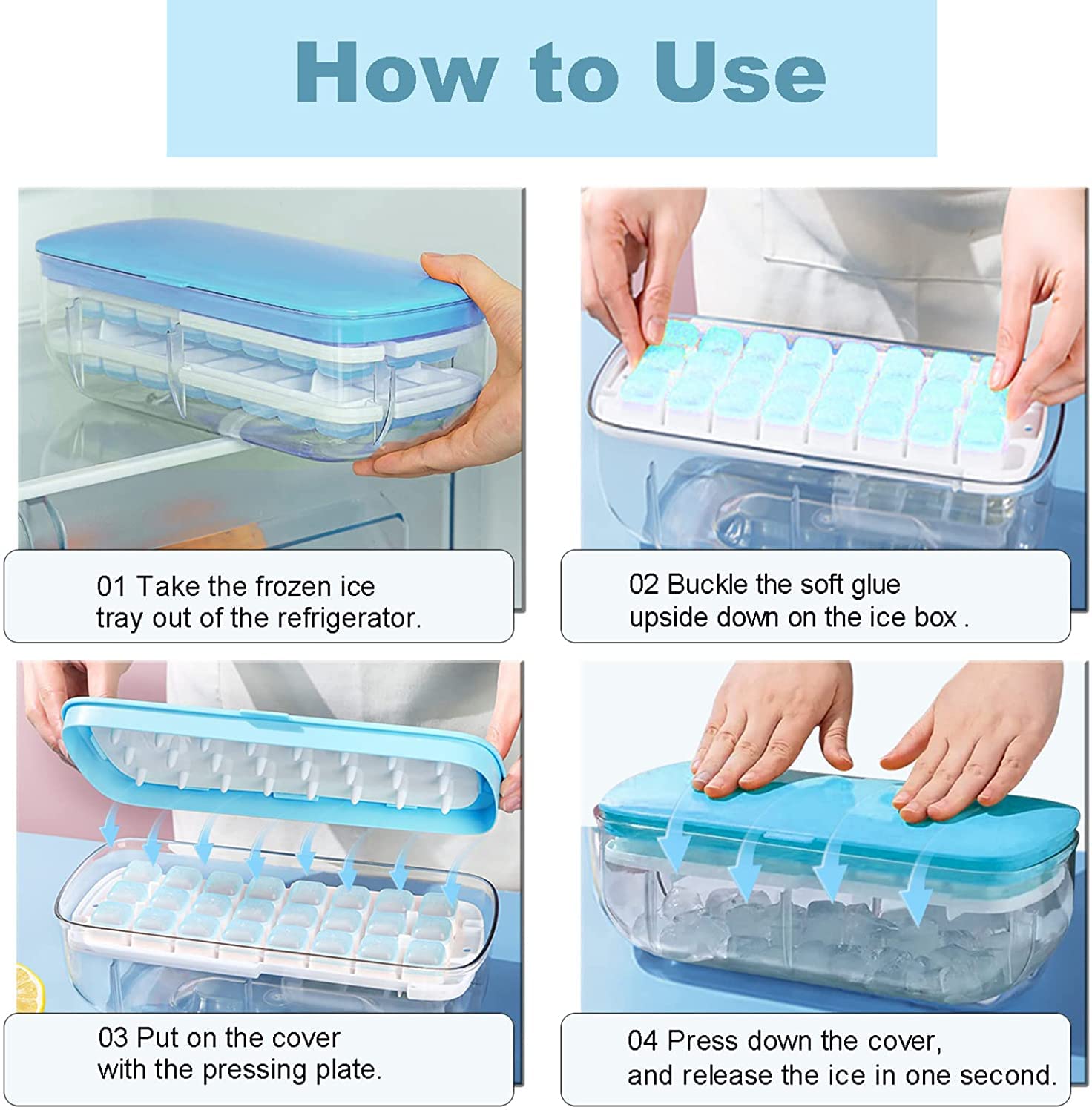 How to Use

01 Take the frozen ice tray out of the refrigerator.

02 Buckle the soft glue upside down on the ice box .

03 Put on the cover with the pressing plate.

04 Press down the cover, and release the ice in one second.