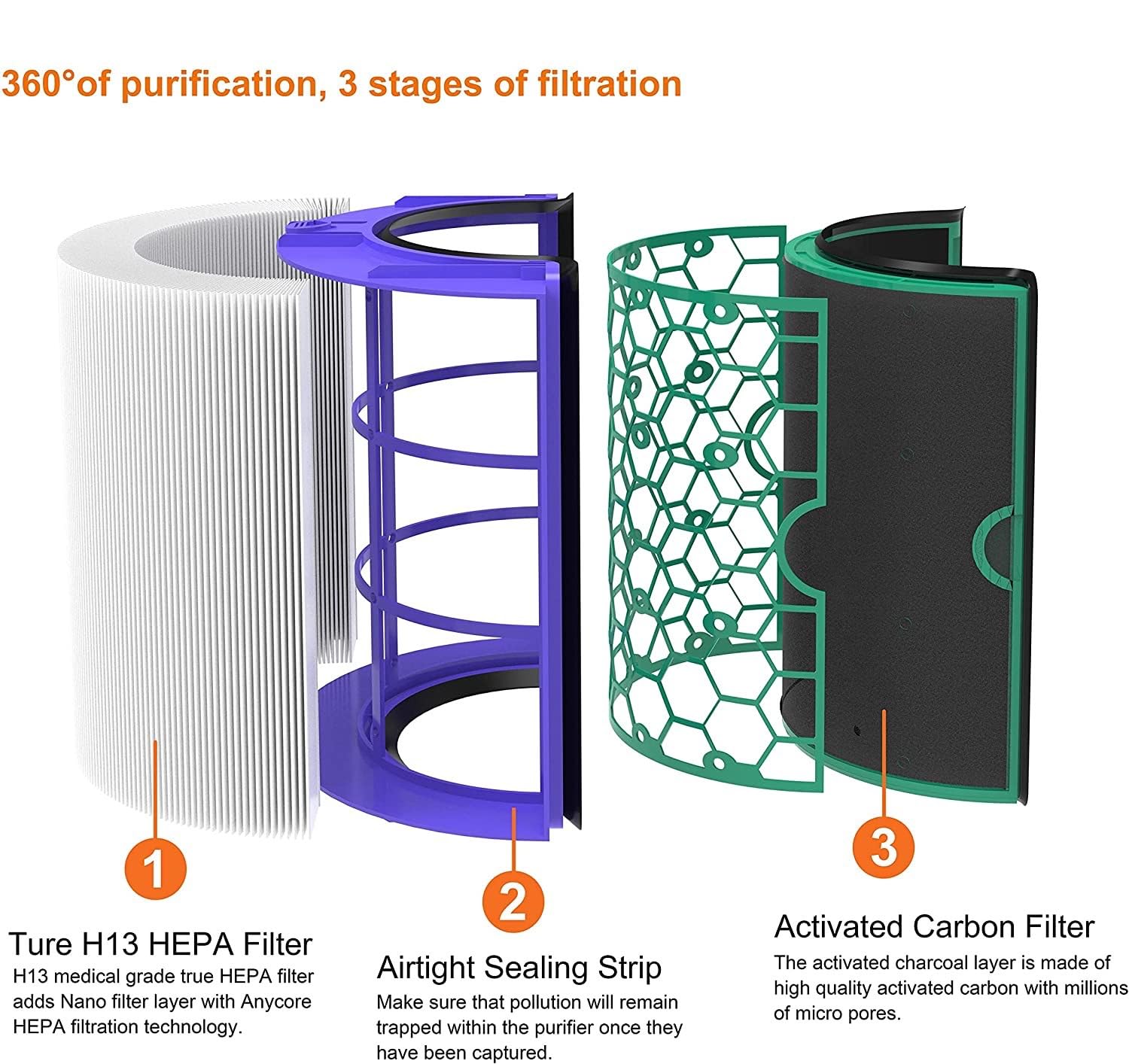 360°of purification, 3 stages of filtration

1

Ture H13 HEPA Filter

H13 medical grade true HEPA filter adds Nano filter layer with Anycore HEPA filtration technology.

2

Airtight Sealing Strip

Make sure that pollution will remain trapped within the purifier once they have been captured.

3

Activated Carbon Filter

The activated charcoal layer is made of high quality activated carbon with millions of micro pores.