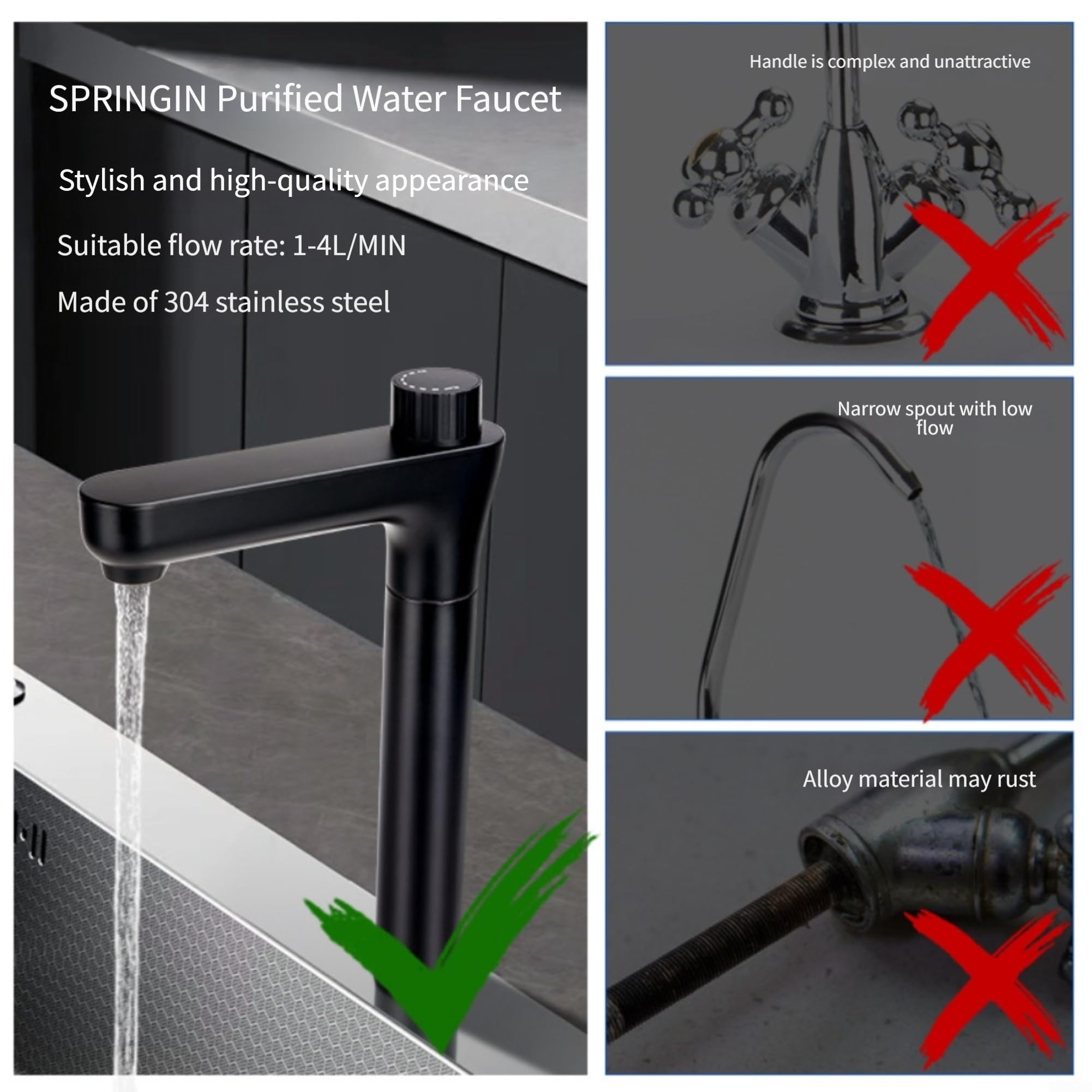 SPRINGIN Purified Water Faucet

Stylish and high-quality appearance

Suitable flow rate: 1-4L/MIN

Made of 304 stainless steel

Handle is complex and unattractive

Narrow spout with low flow

Alloy material may rust