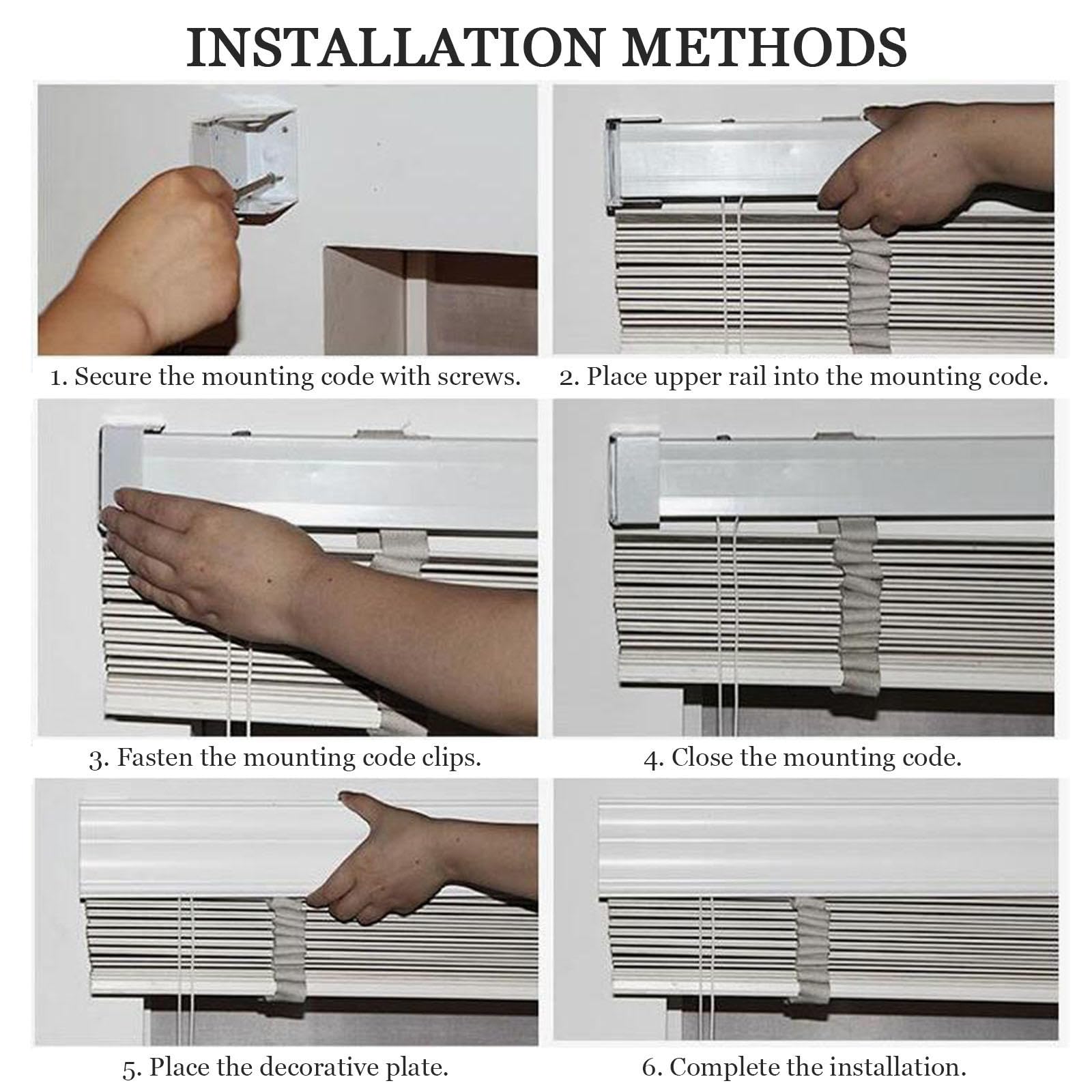 INSTALLATION METHODS

1. Secure the mounting code with screws.

2. Place upper rail into the mounting code.

3. Fasten the mounting code clips.

4. Close the mounting code.

5. Place the decorative plate.

6. Complete the installation.