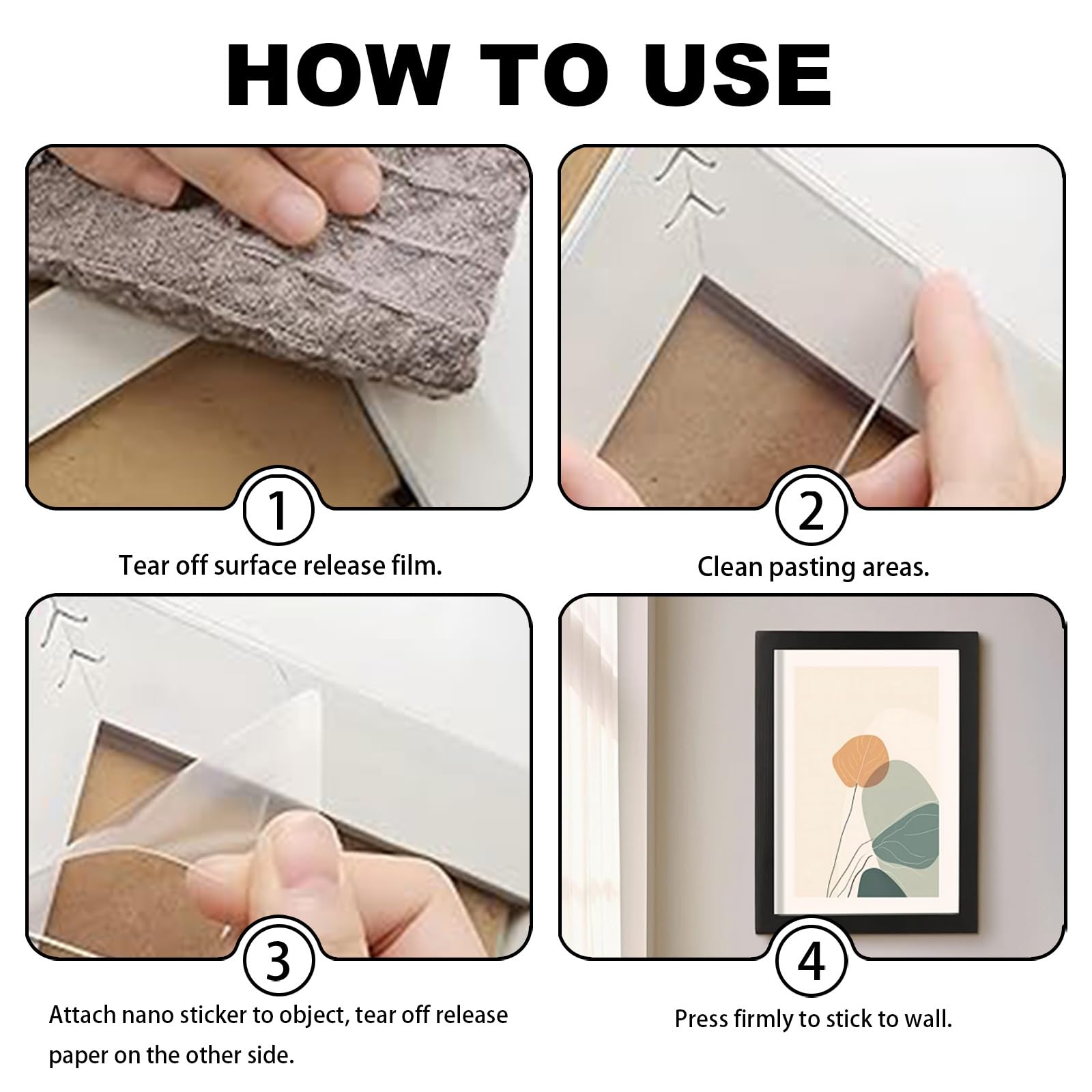 HOW TO USE

1

Tear off surface release film.

2

Clean pasting areas.

3

Attach nano sticker to object, tear off release paper on the other side.

4

Press firmly to stick to wall.