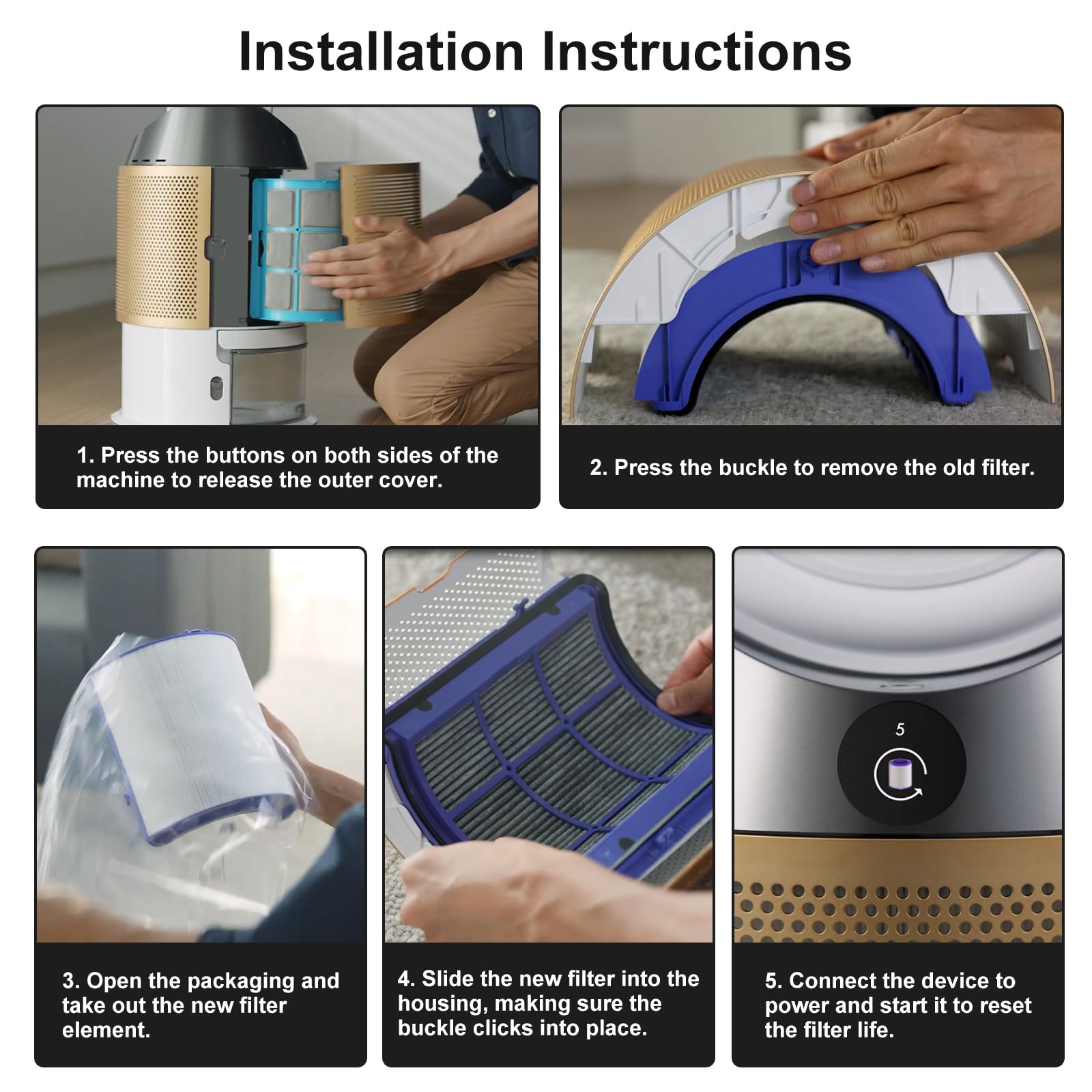 Installation Instructions

1. Press the buttons on both sides of the machine to release the outer cover.

2. Press the buckle to remove the old filter.

3. Open the packaging and take out the new filter element.

4. Slide the new filter into the housing, making sure the buckle clicks into place.

5

5. Connect the device to power and start it to reset the filter life.