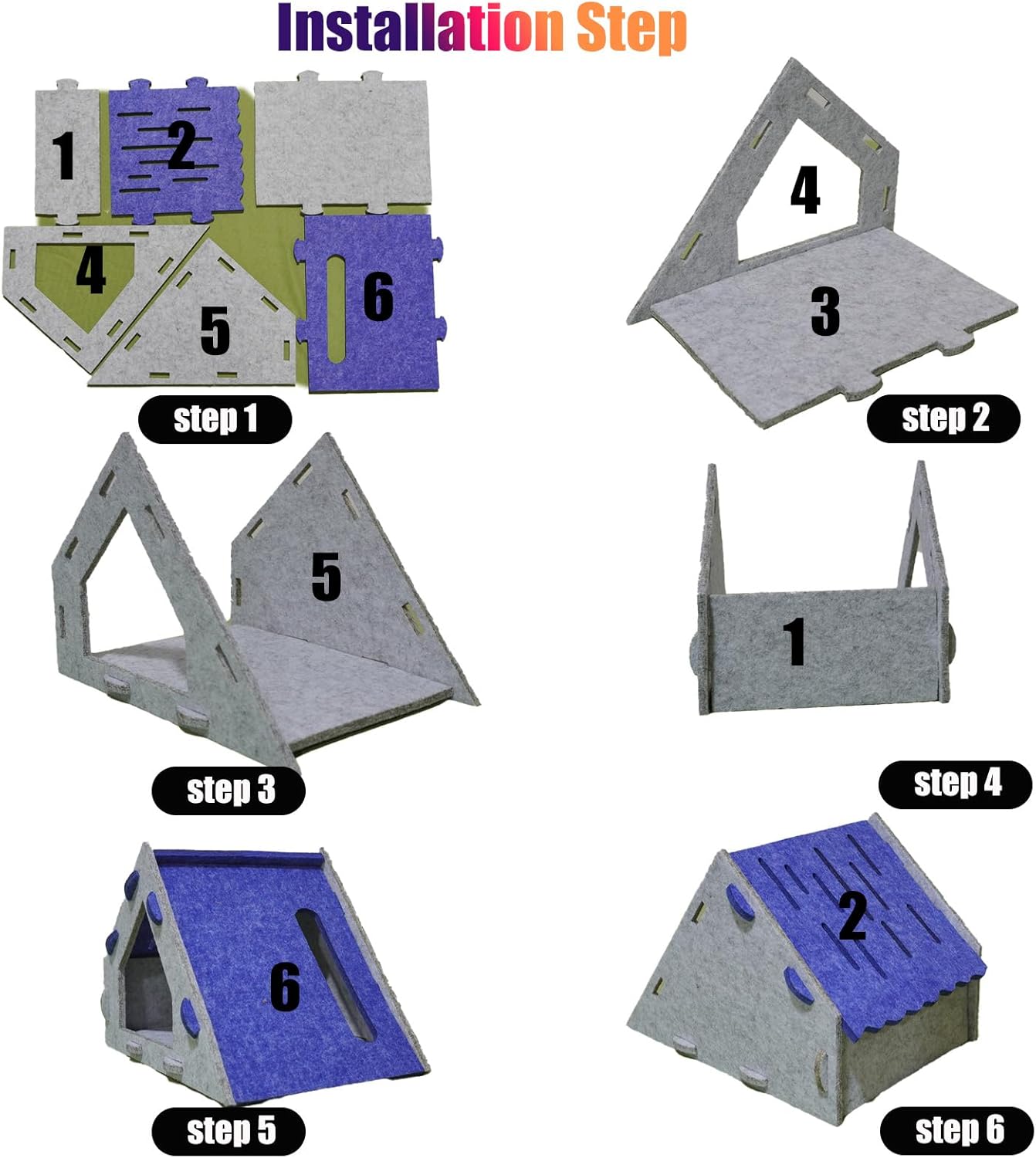 Installation Step

1
2
4
5
6

step 1

4
3

step 2

5

step 3

1

step 4

6

step 5

2

step 6