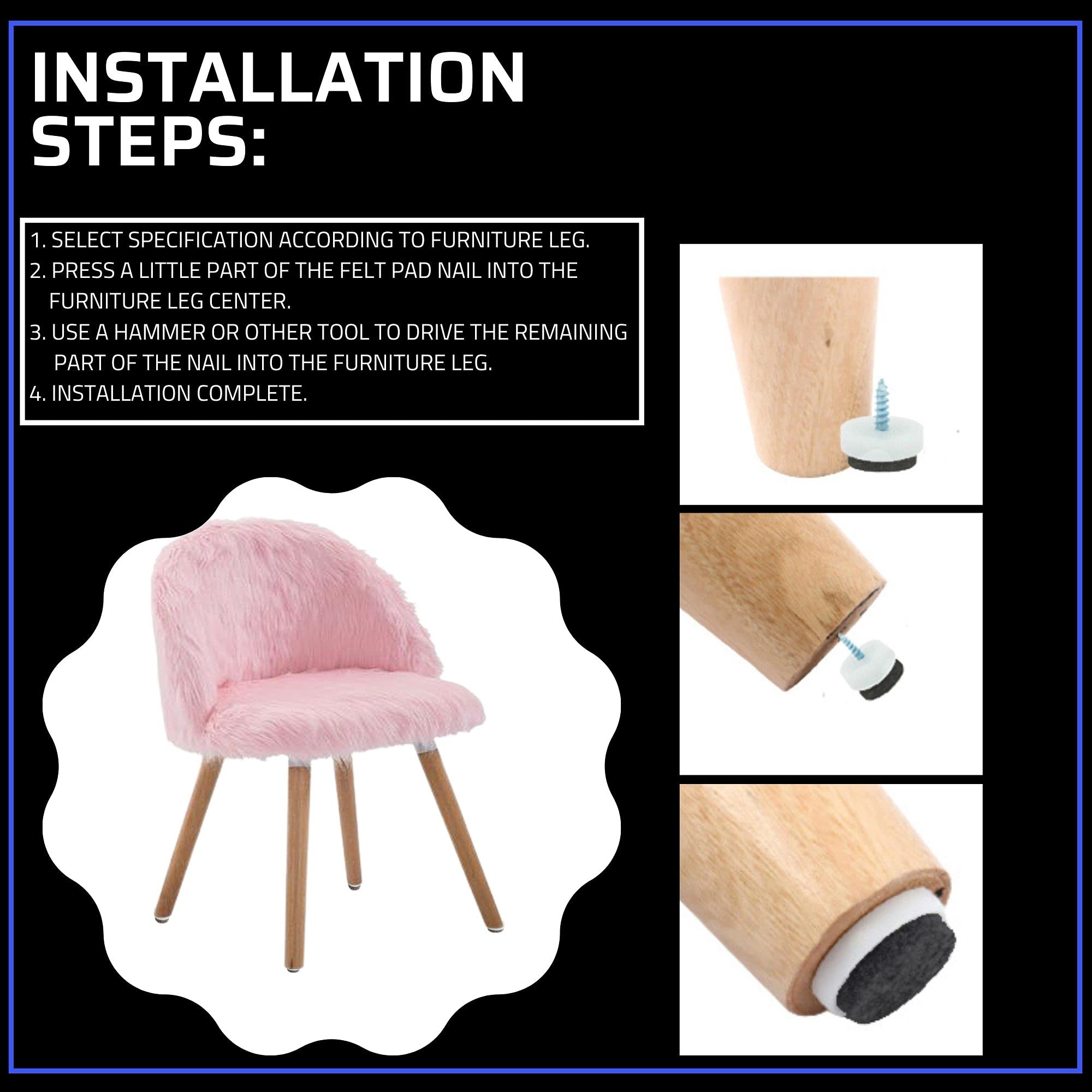 INSTALLATION STEPS:

1. SELECT SPECIFICATION ACCORDING TO FURNITURE LEG.
2. PRESS A LITTLE PART OF THE FELT PAD NAIL INTO THE FURNITURE LEG CENTER.
3. USE A HAMMER OR OTHER TOOL TO DRIVE THE REMAINING PART OF THE NAIL INTO THE FURNITURE LEG.
4. INSTALLATION COMPLETE.