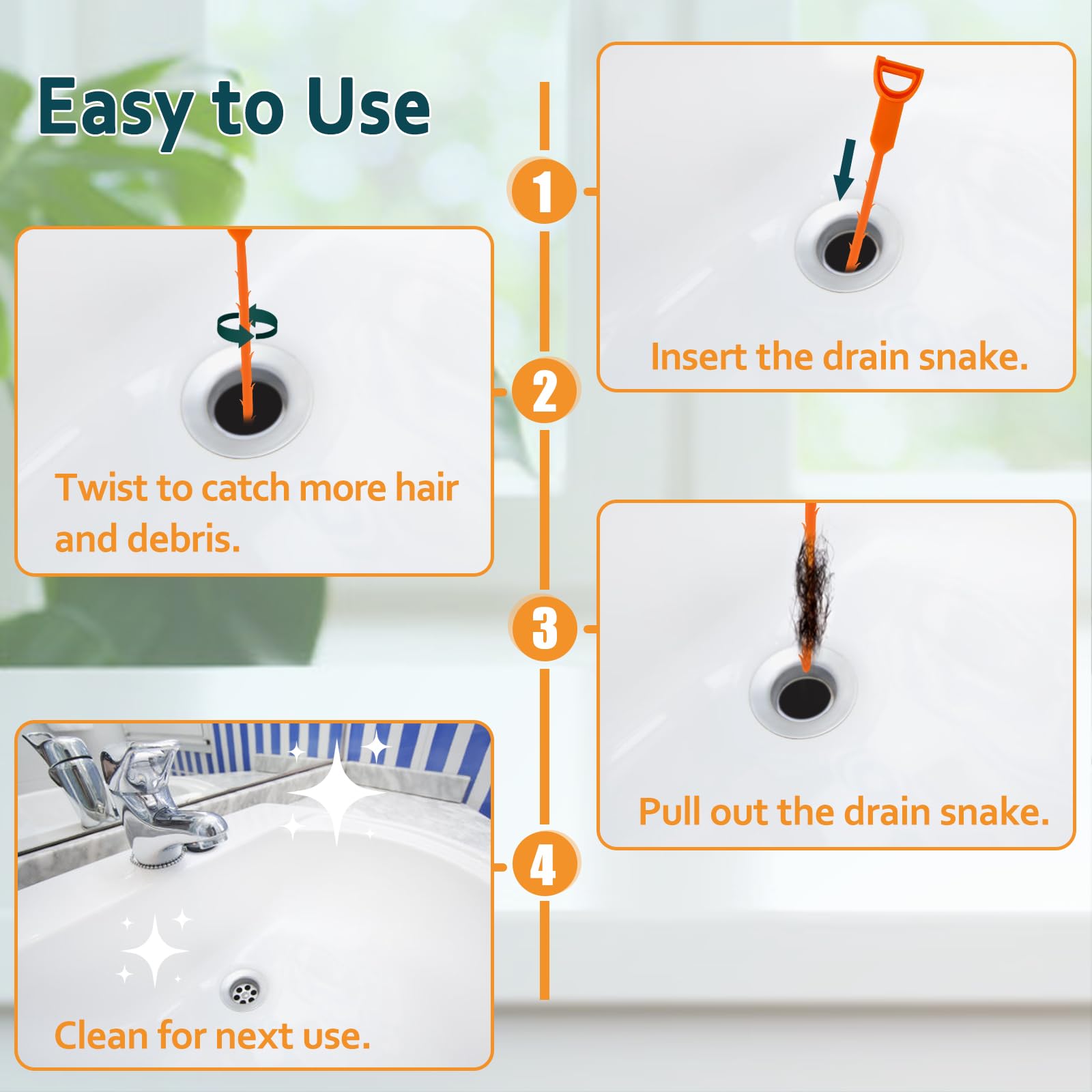 Easy to Use

1

Insert the drain snake.

2

Twist to catch more hair and debris.

3

Pull out the drain snake.

4

Clean for next use.